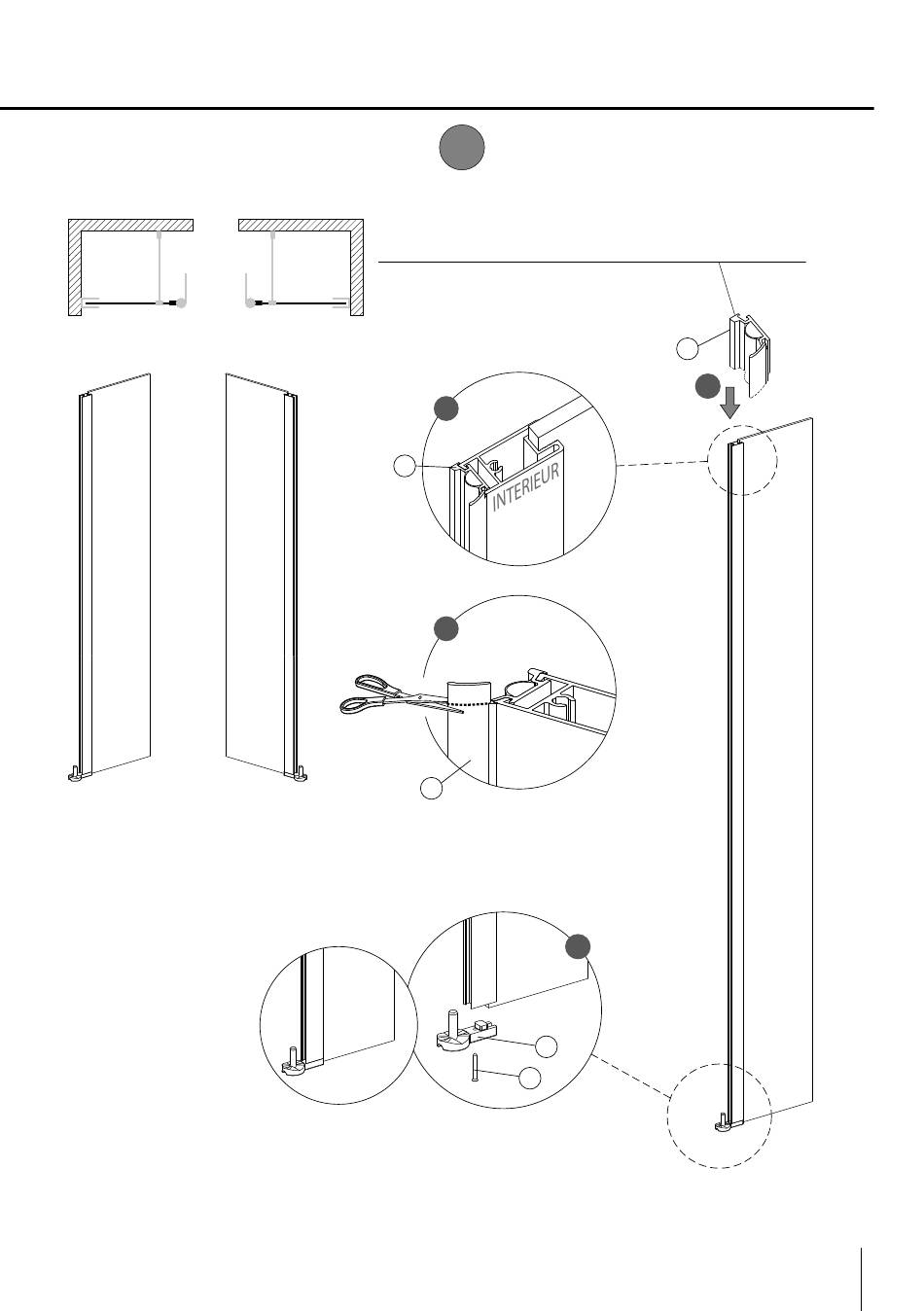 INTERIEUR