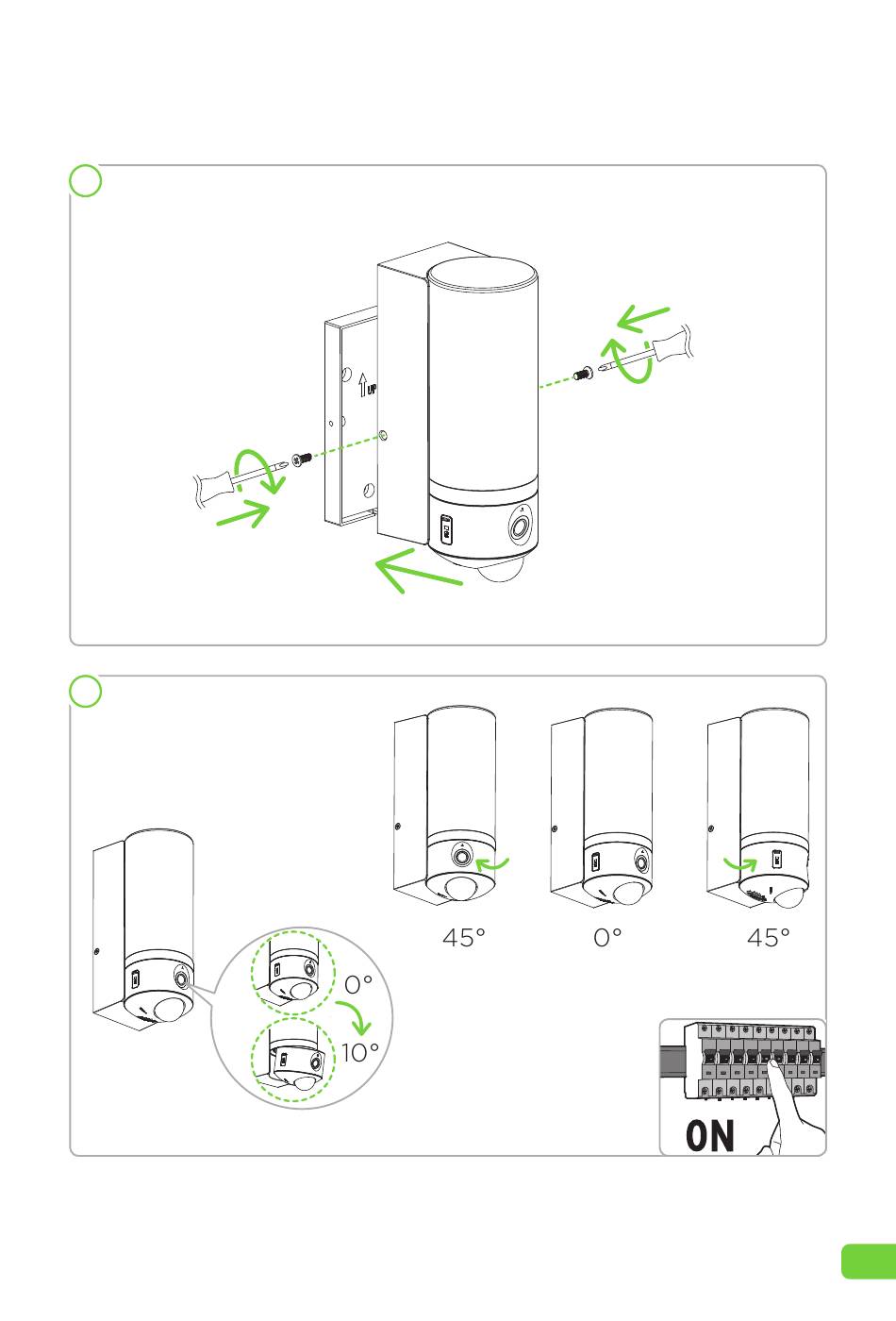 UP

45°

0°

45°

0°

10°

ON