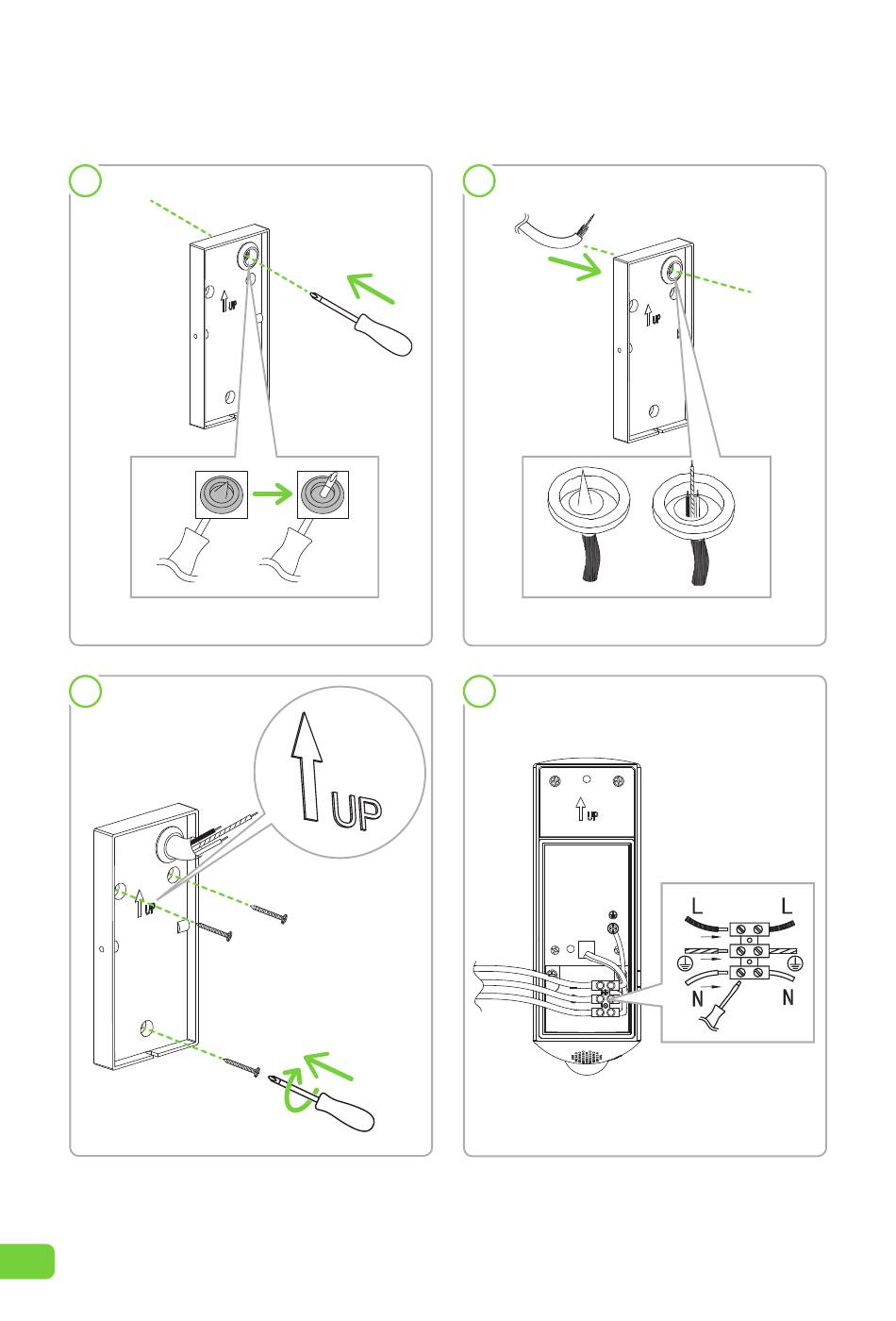 UP

UP

UP

UP

UP

L L
N N