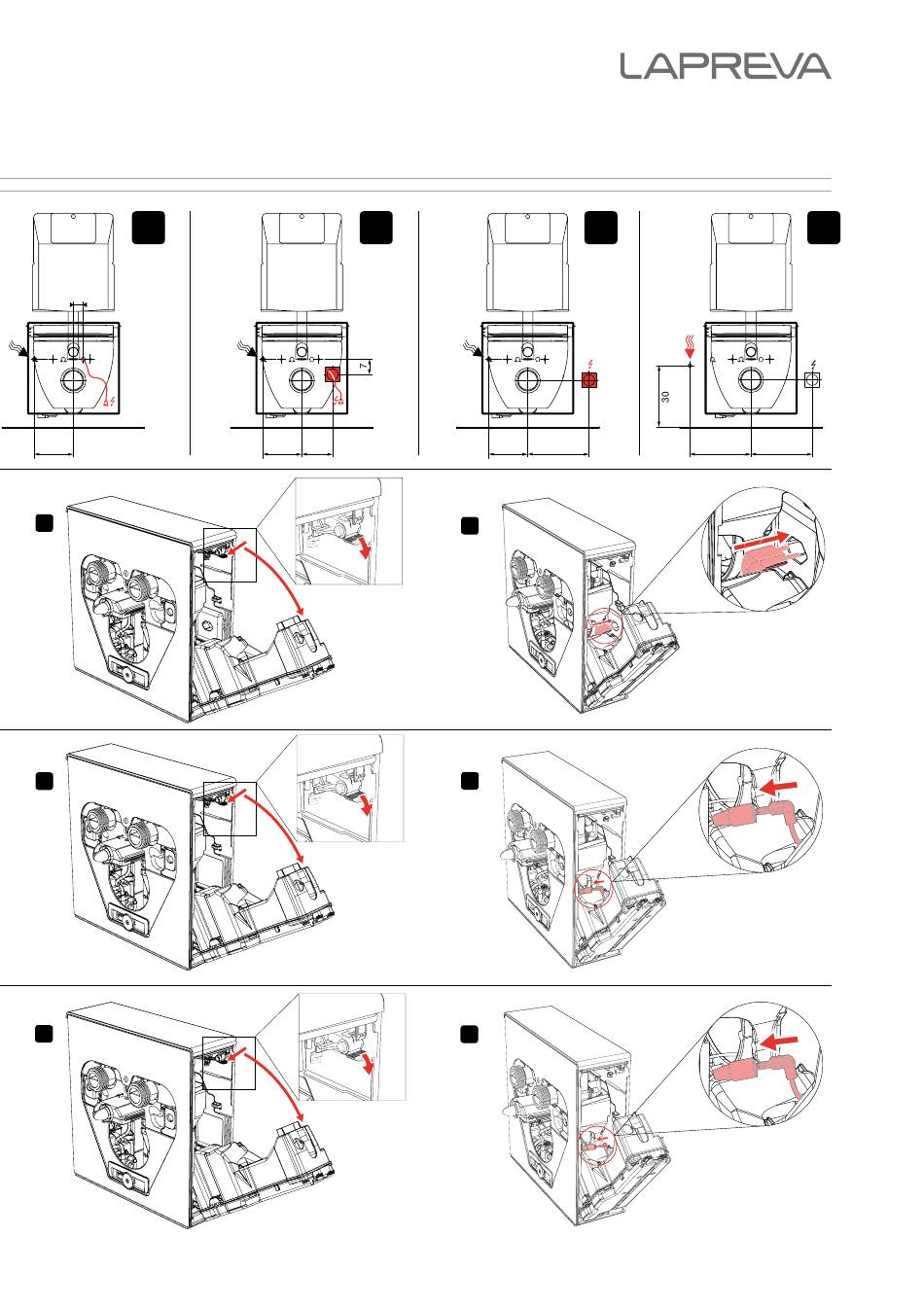 LAPREVA

7

30