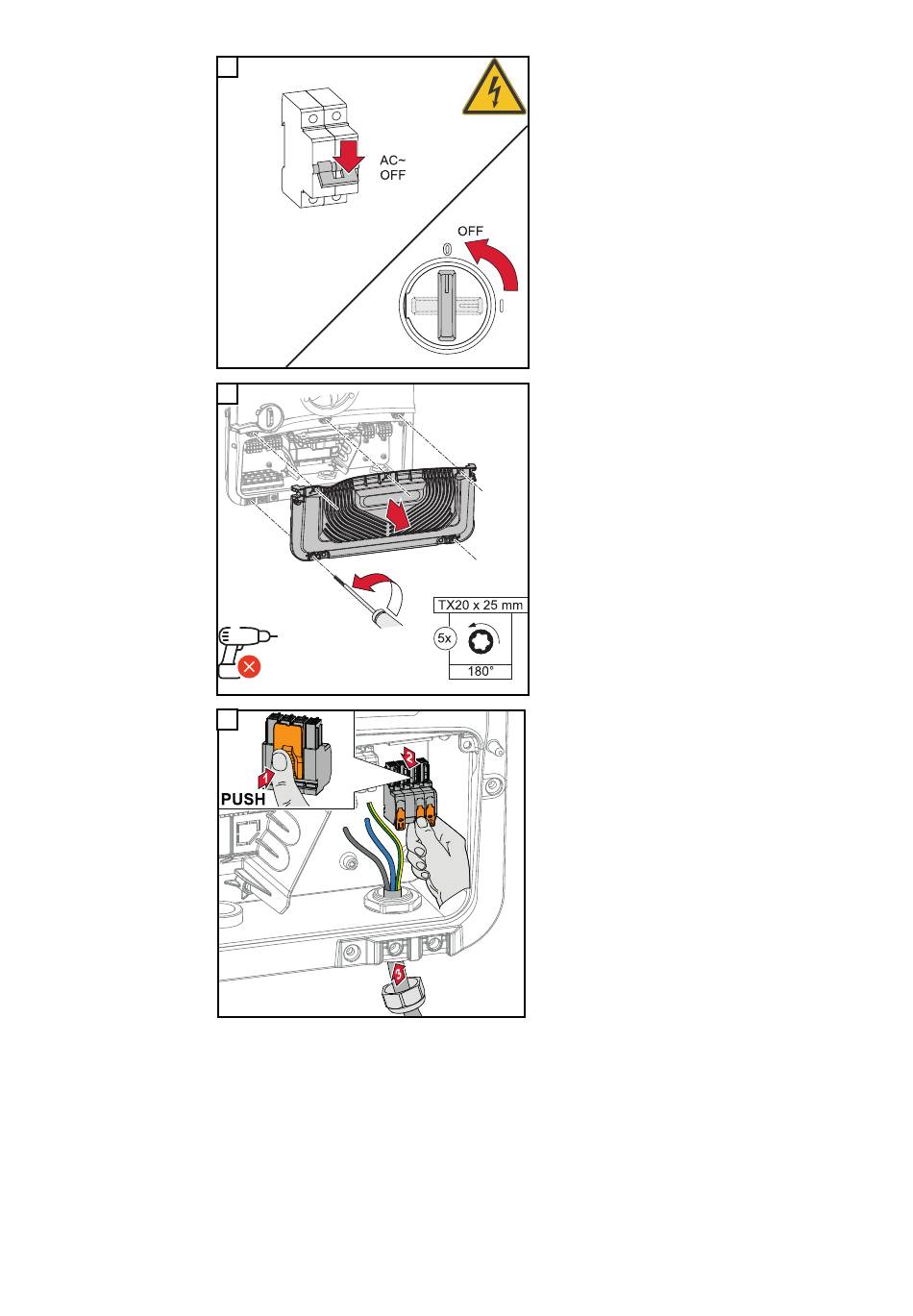 AC~
OFF

OFF

0

I

TX20 x 25 mm

5x

180°

1

PUSH

2

3