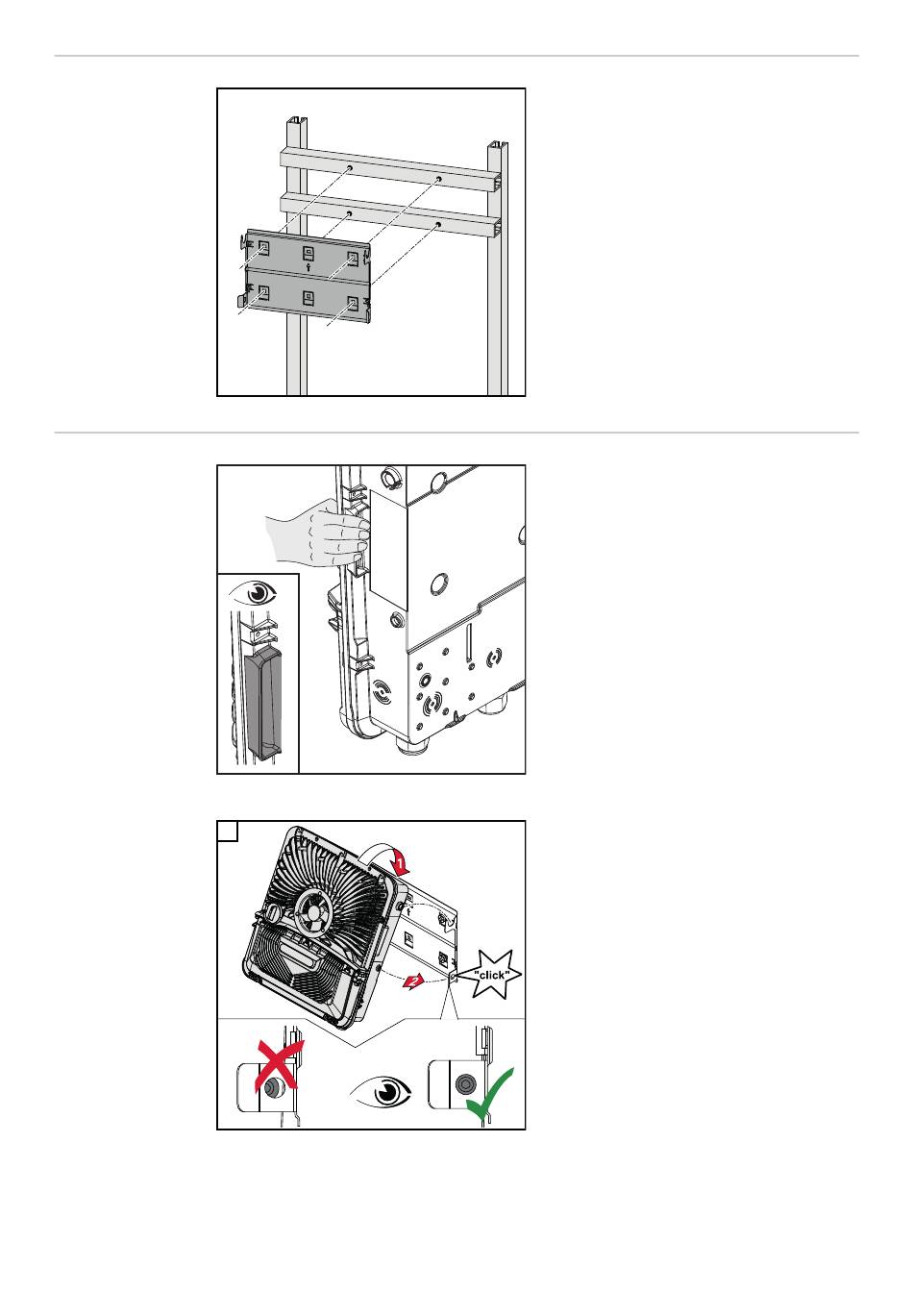 1

2

"click"