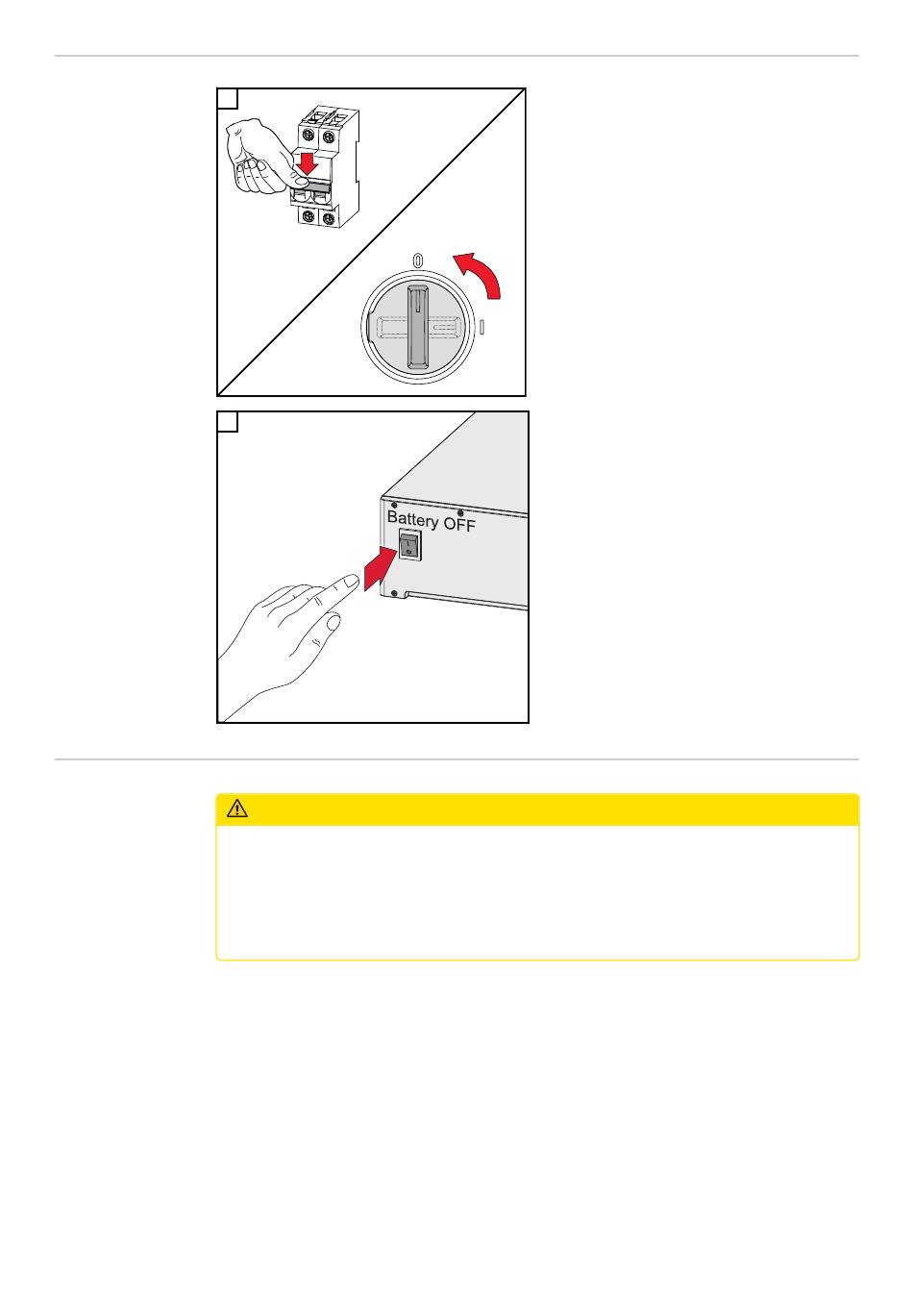 0

I

Battery OFF