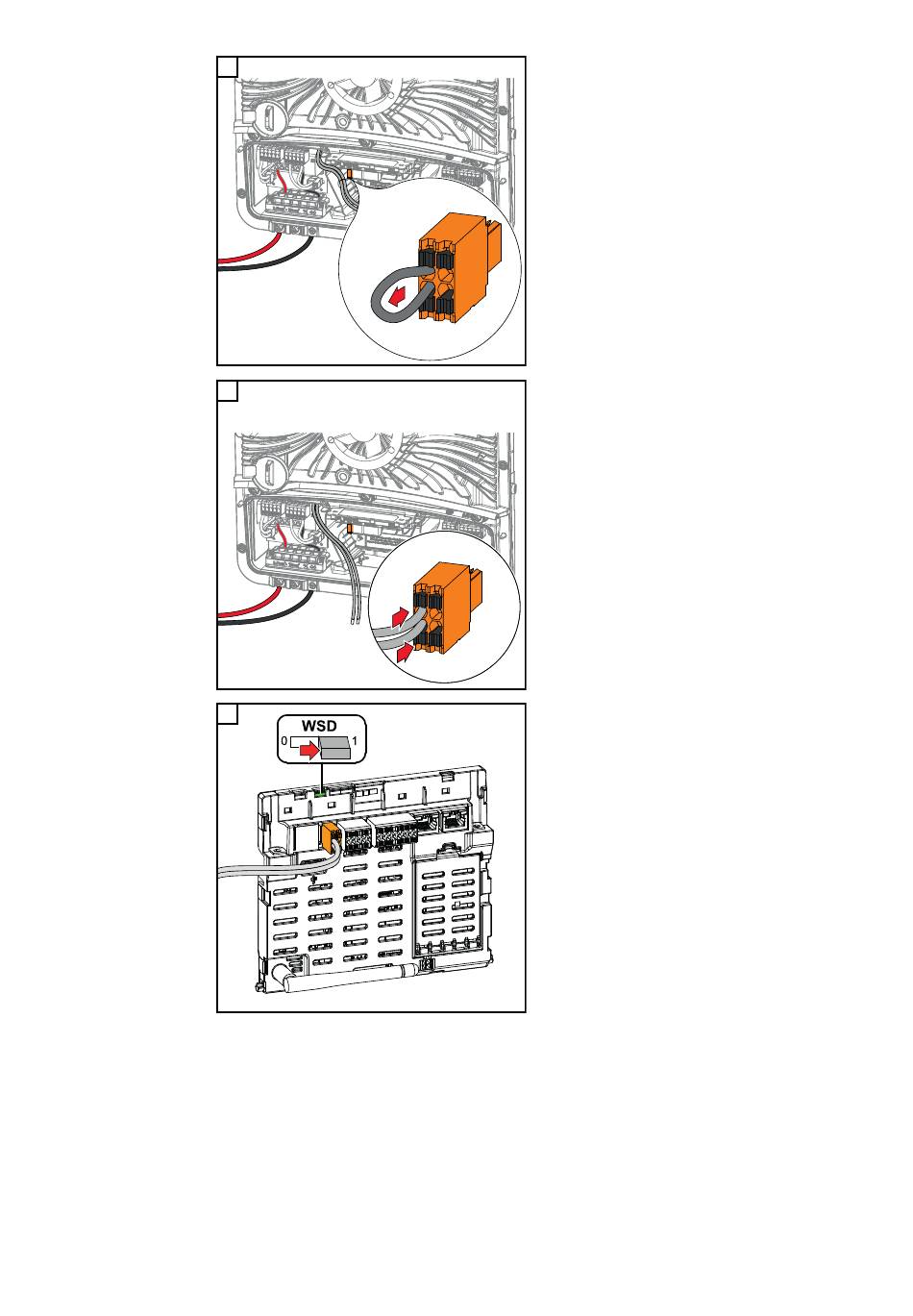 WSD
0
1