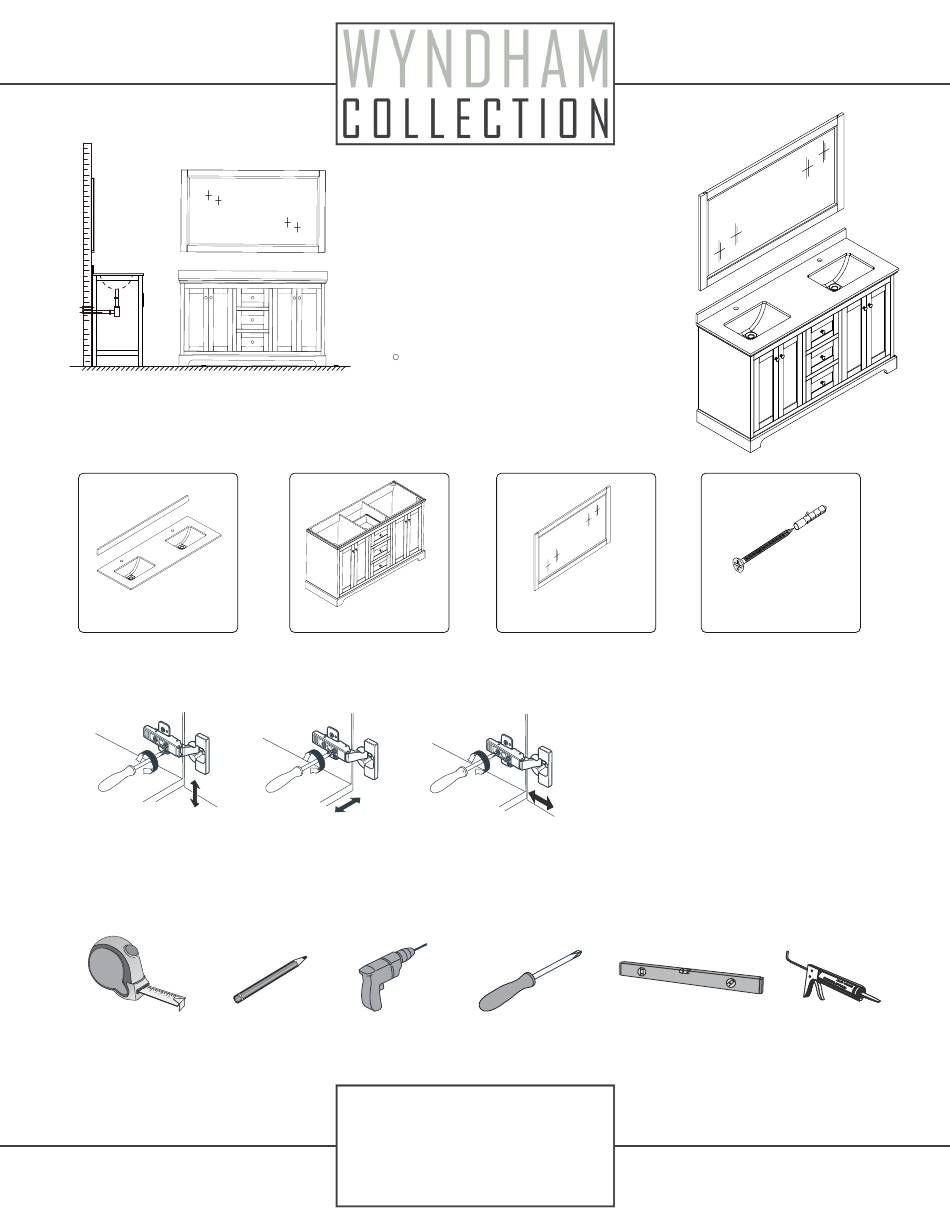 WYNDHAM
COLLECTION