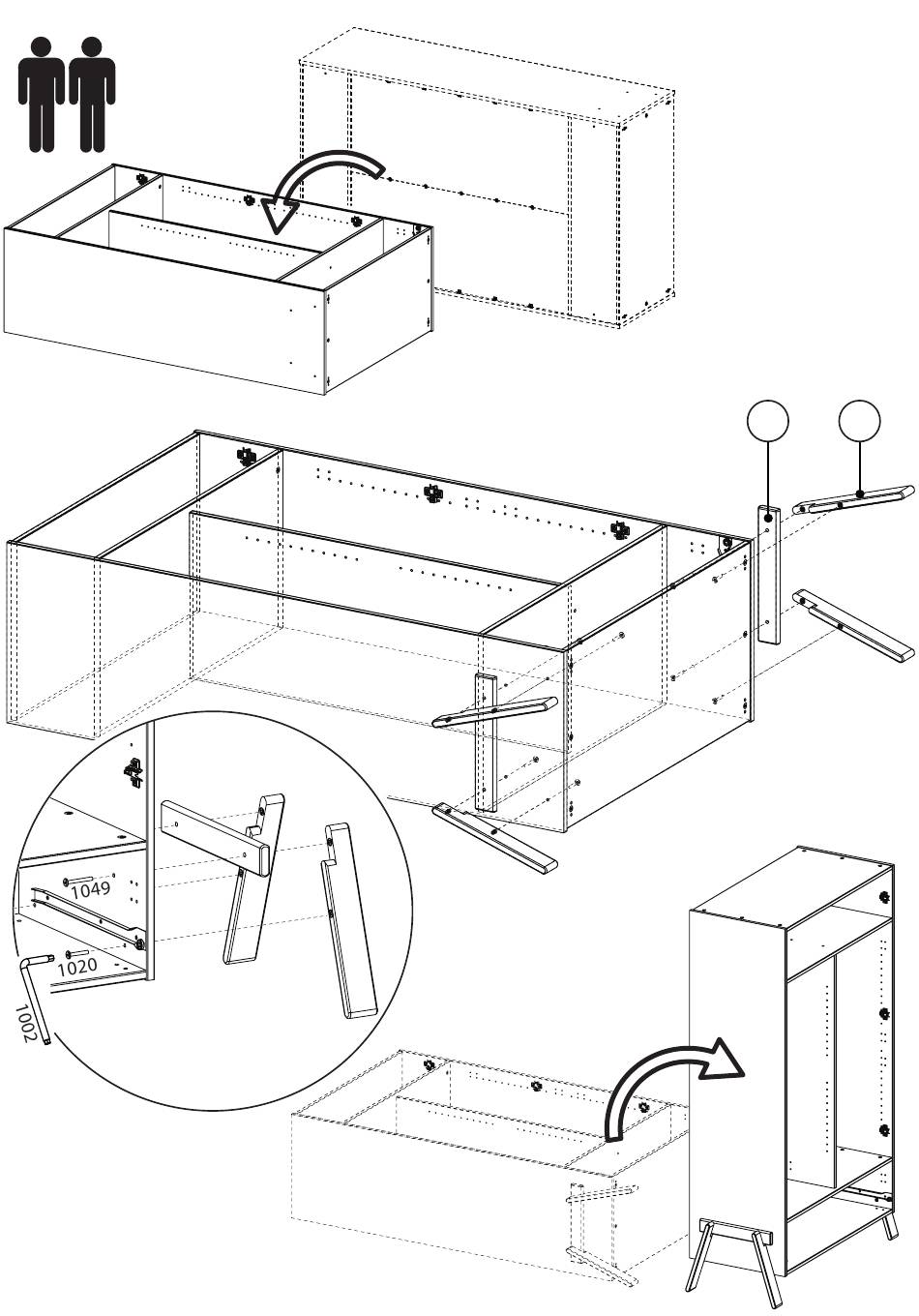 1049
1020
1002