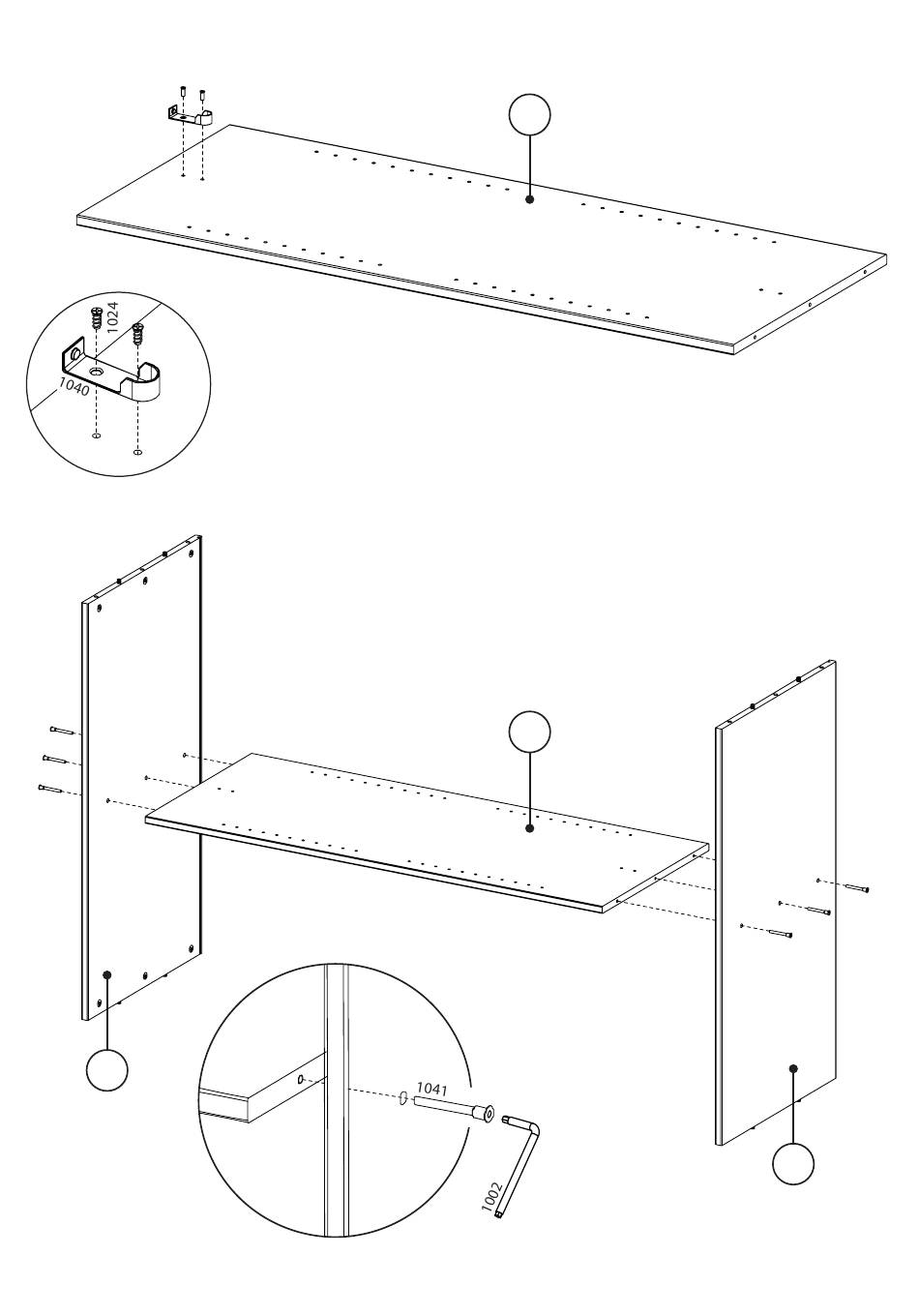 1024
1040
1041
1002