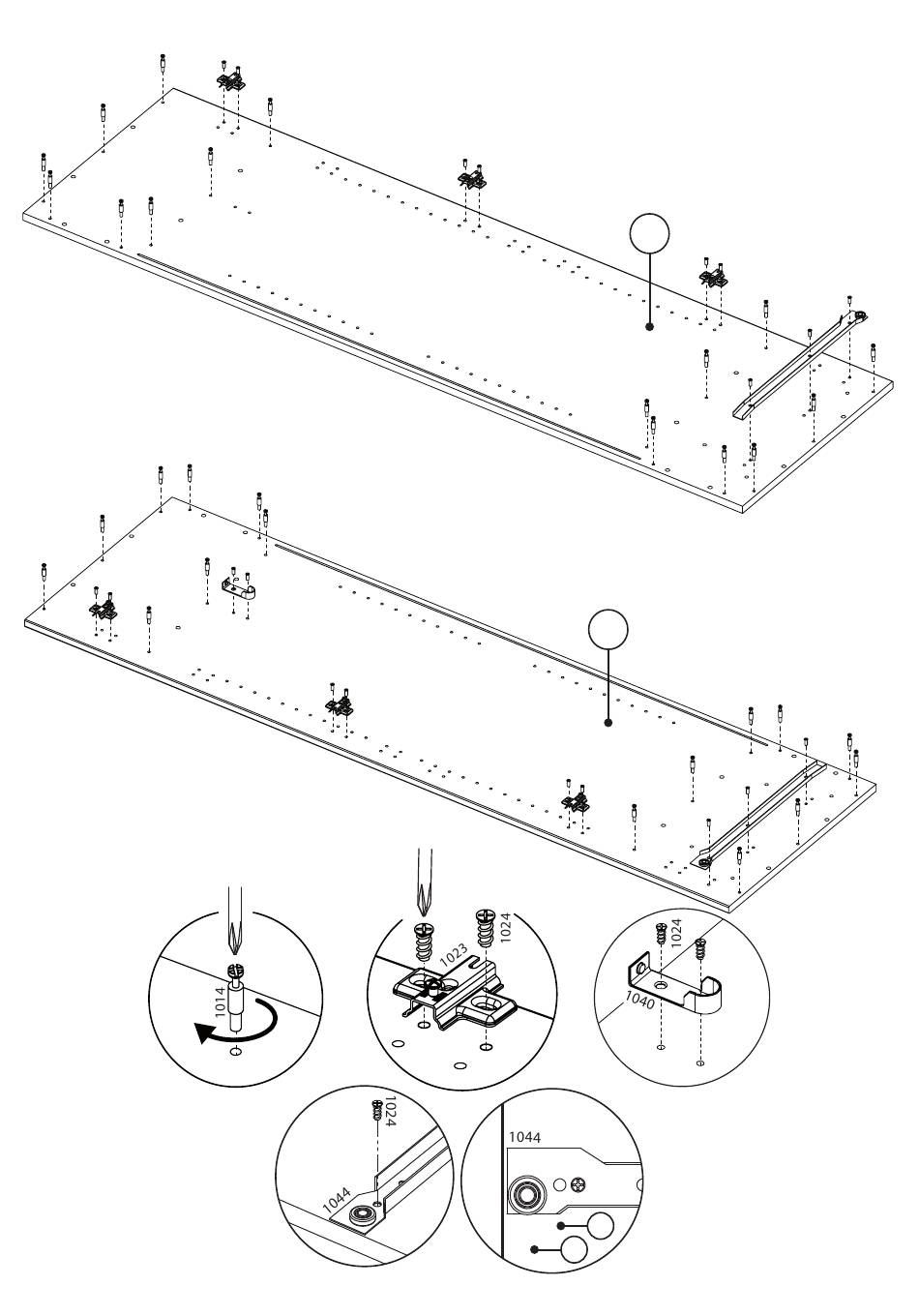 1014

1023

1024

1024

1040

1024

1044

1044