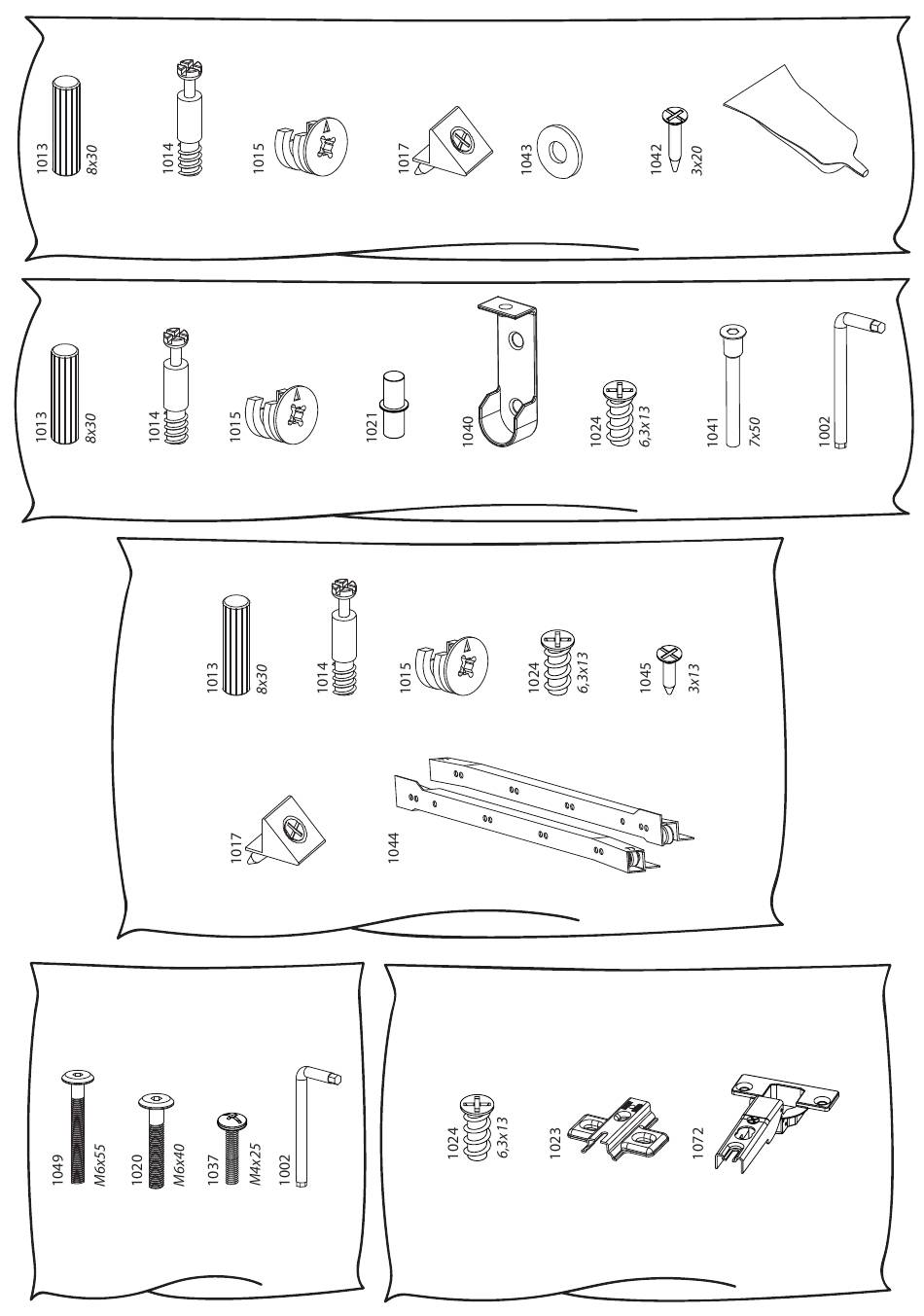 1013 8x30
1014
1015
1017
1043
1042 3x20

1013 8x30
1014
1015
1021
1040
1024 6,3x13
1041 7x50
1002

1013 8x30
1014
1015
1024 6,3x13
1045 3x13
1017
1044

1049 M6x55
1020 M6x40
1037 M4x25
1002

1024 6,3x13
1023
1072