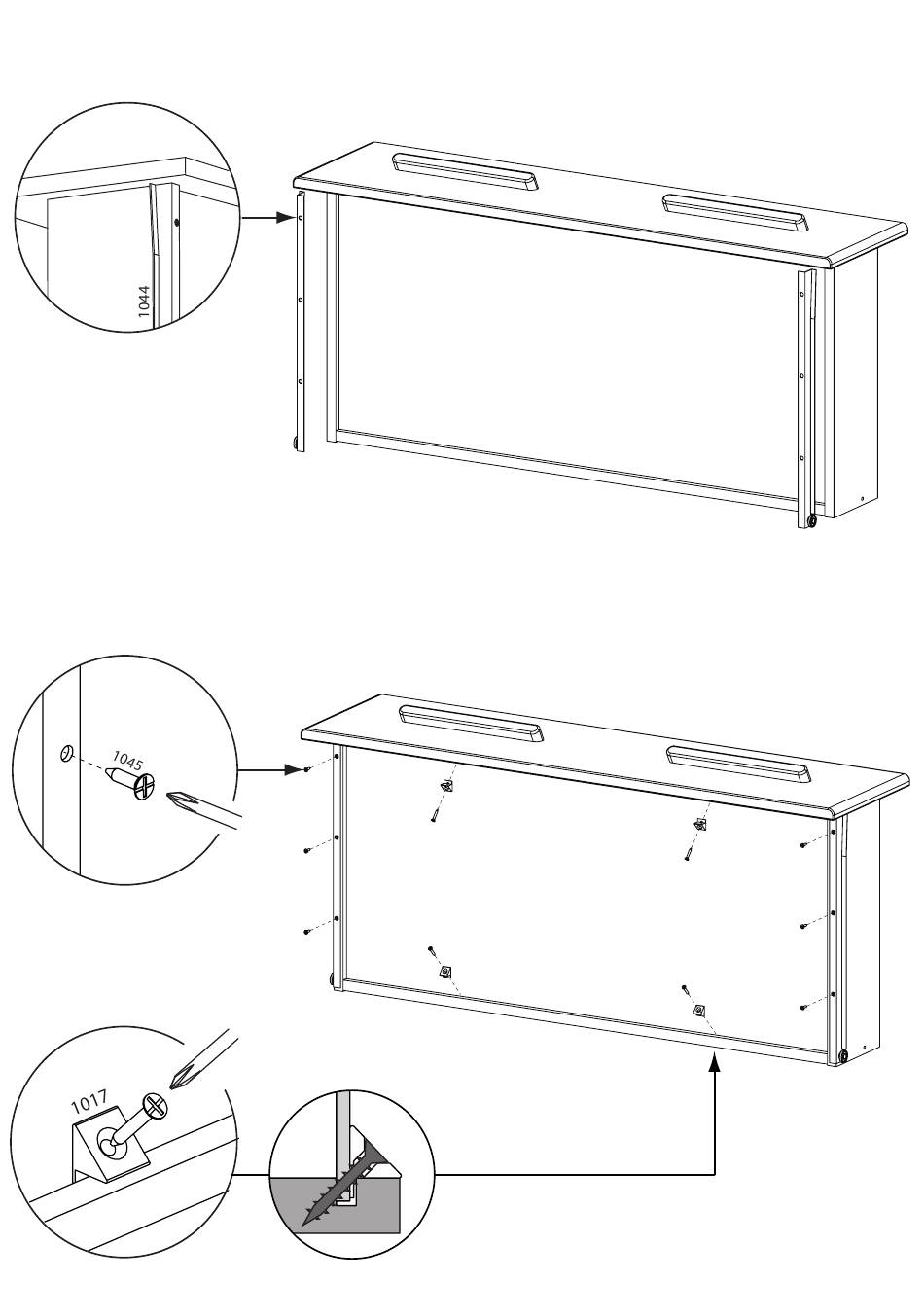 1044

1045

1017