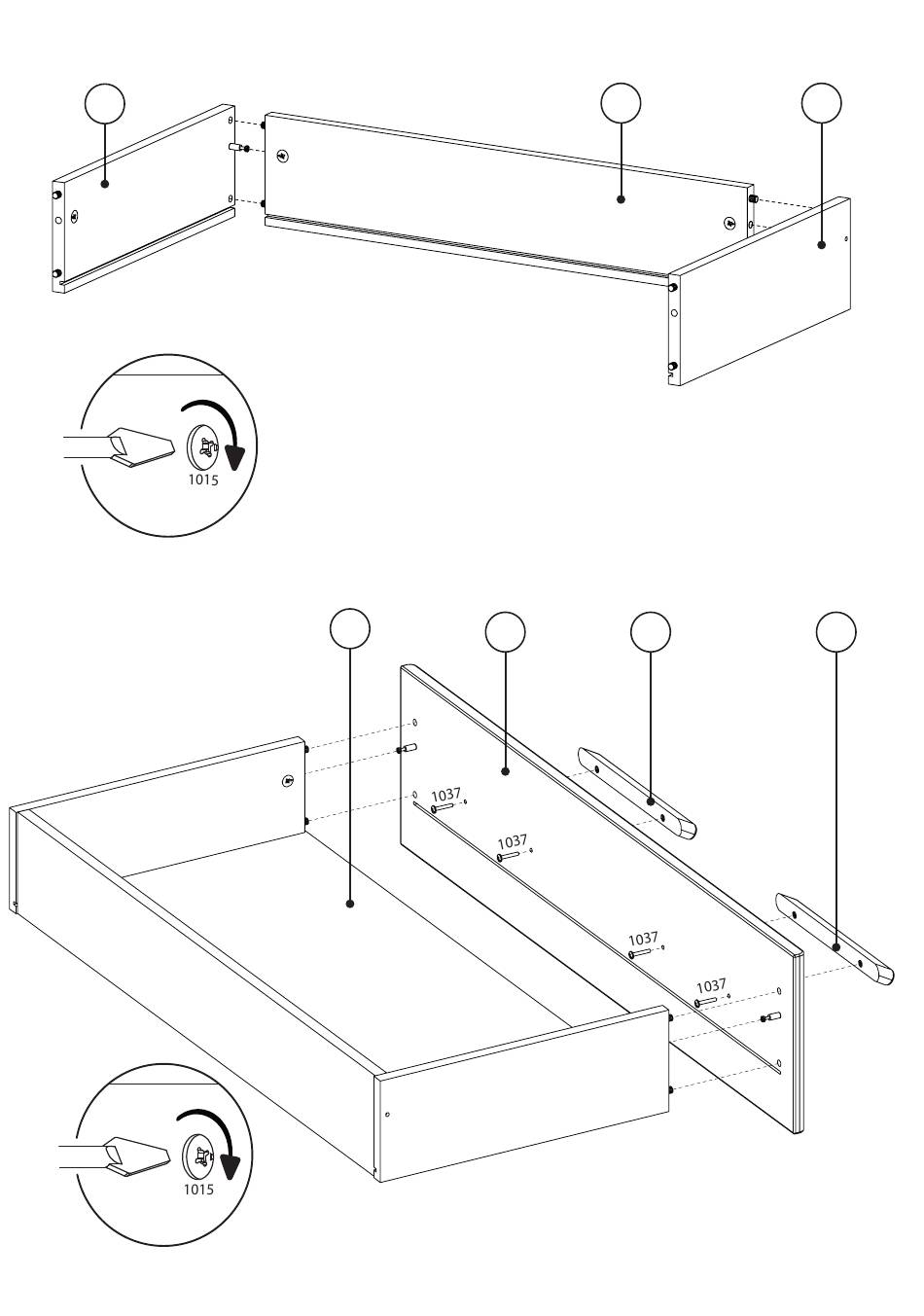 1015

1037

1037

1037

1037

1015