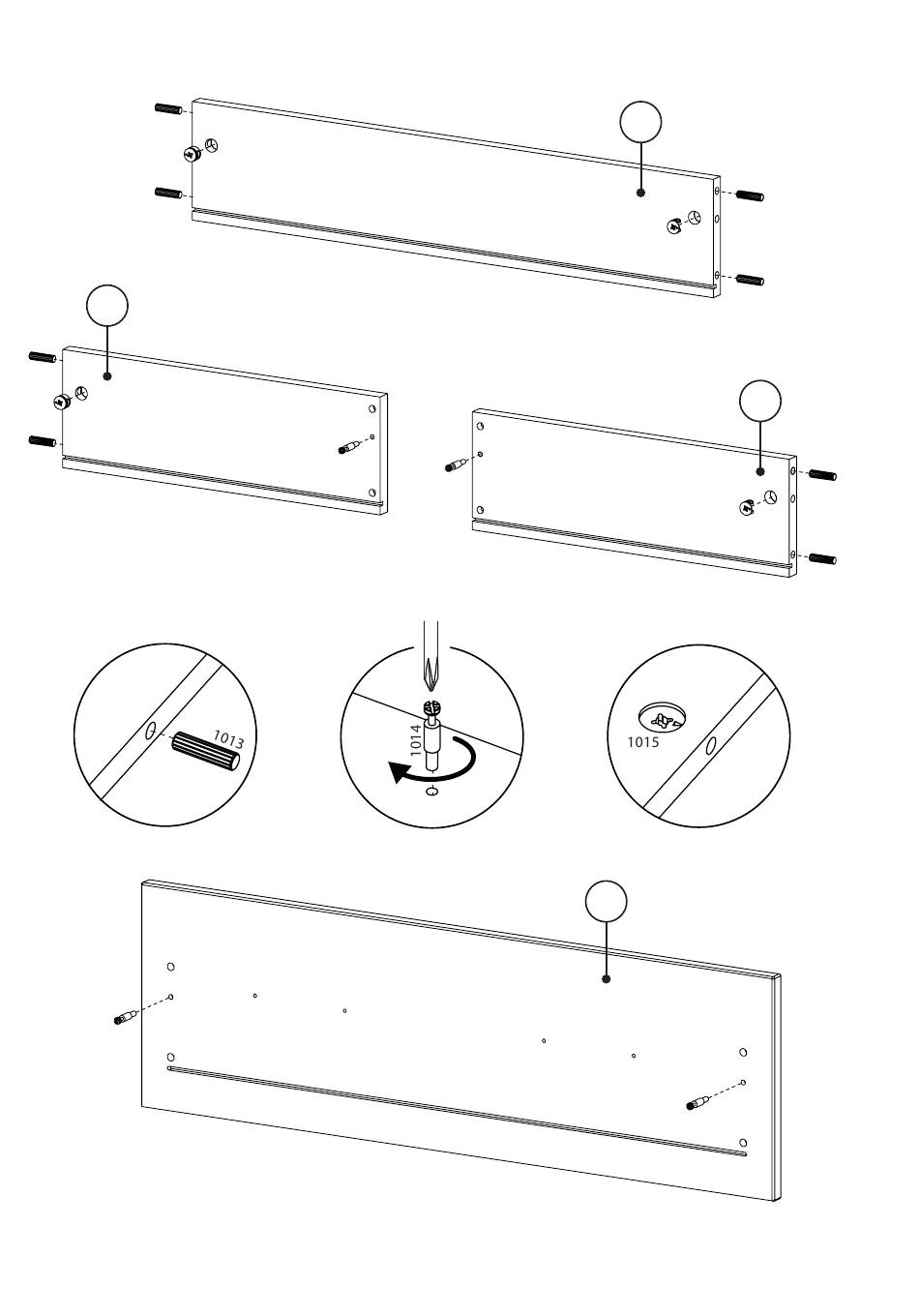 1013

1014

1015