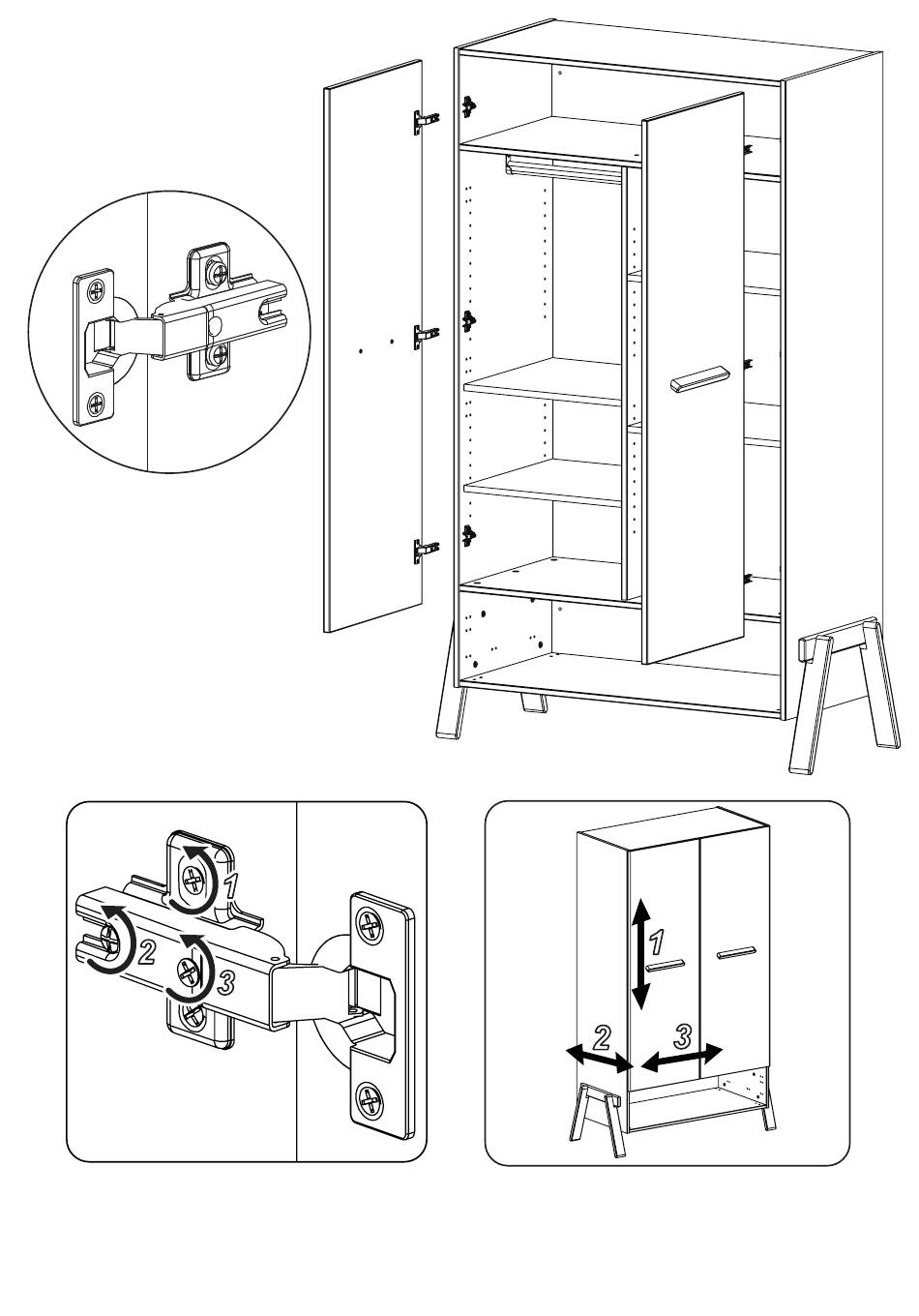 1
2
3

1
2
3