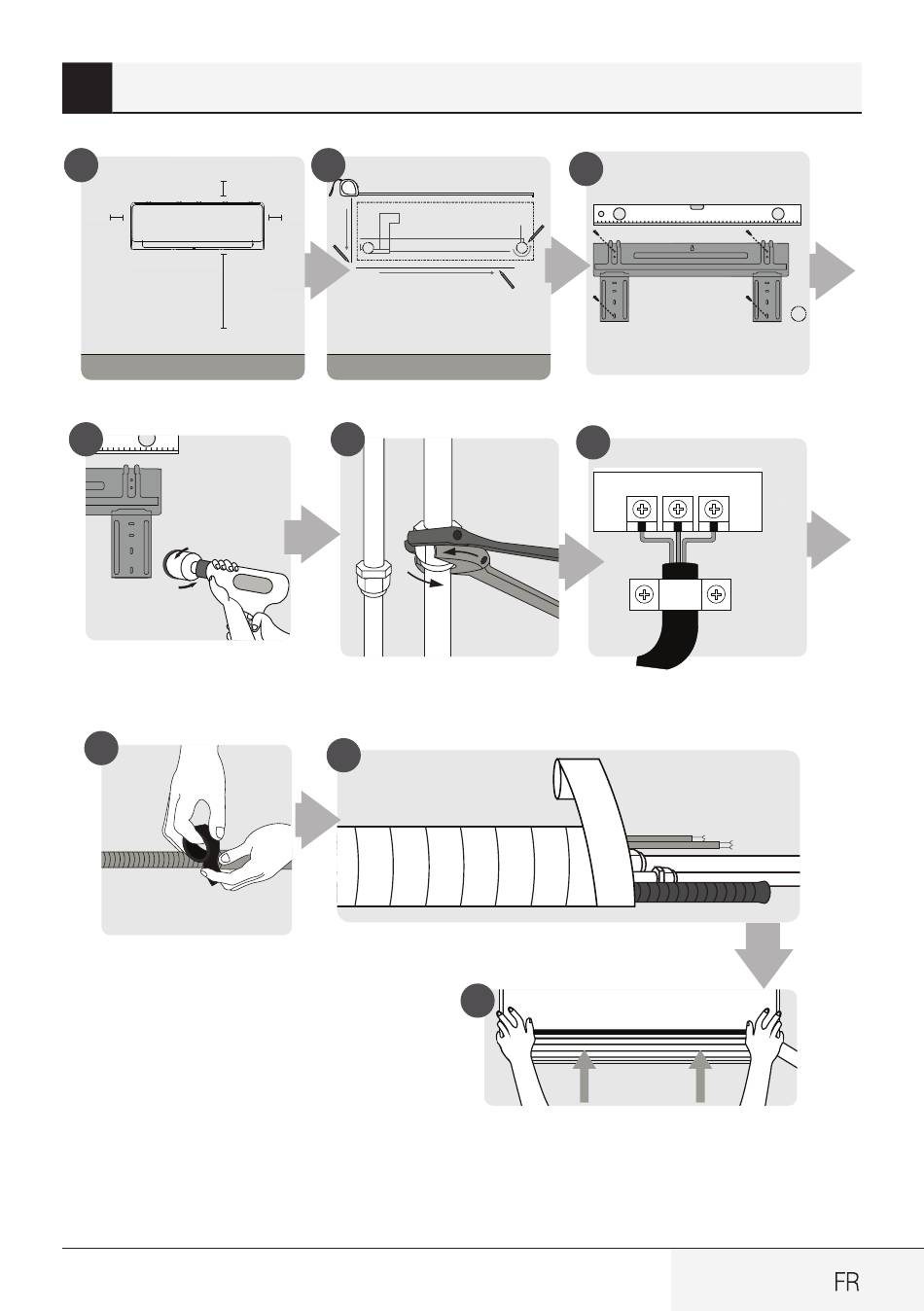 FR