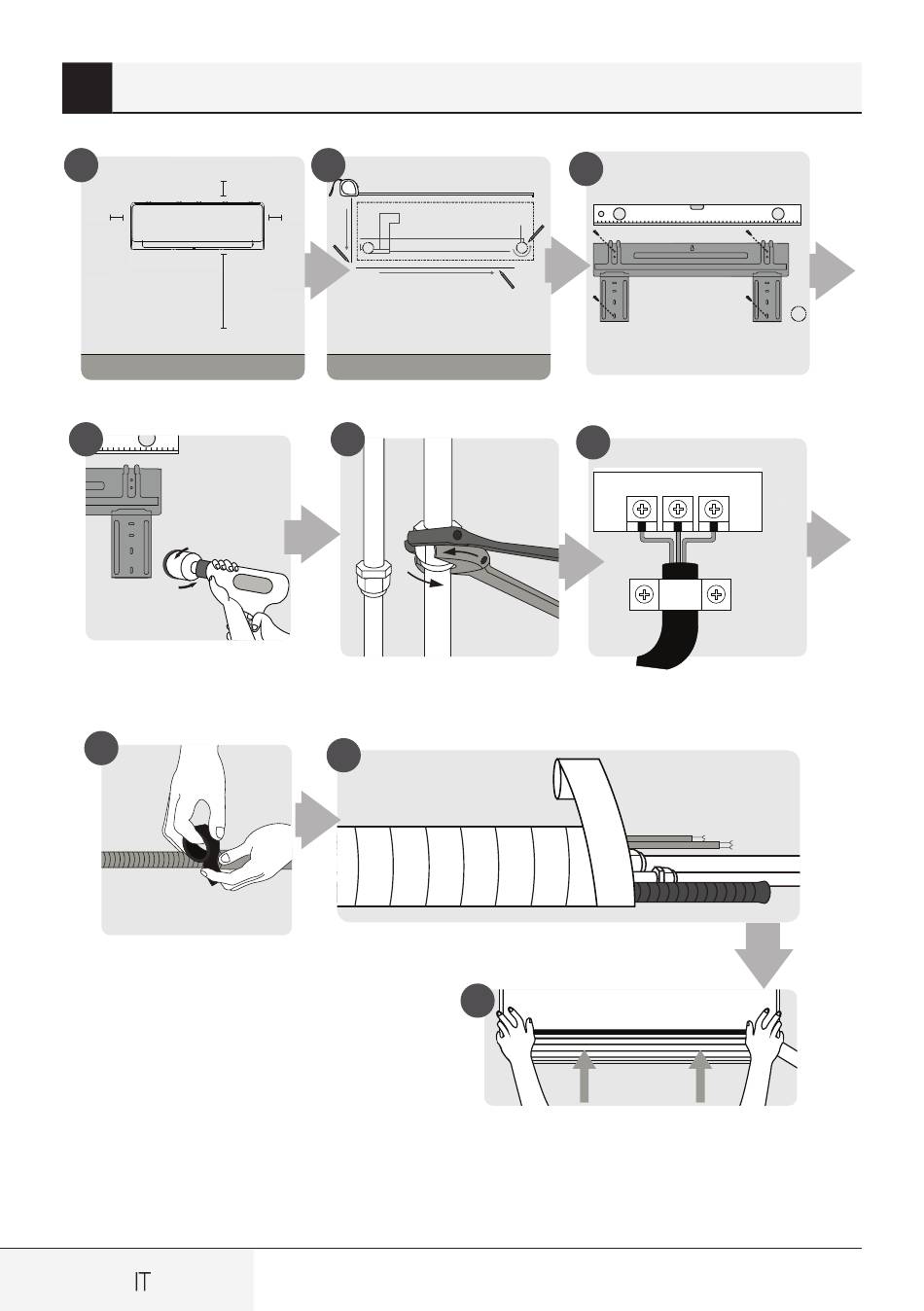 IT