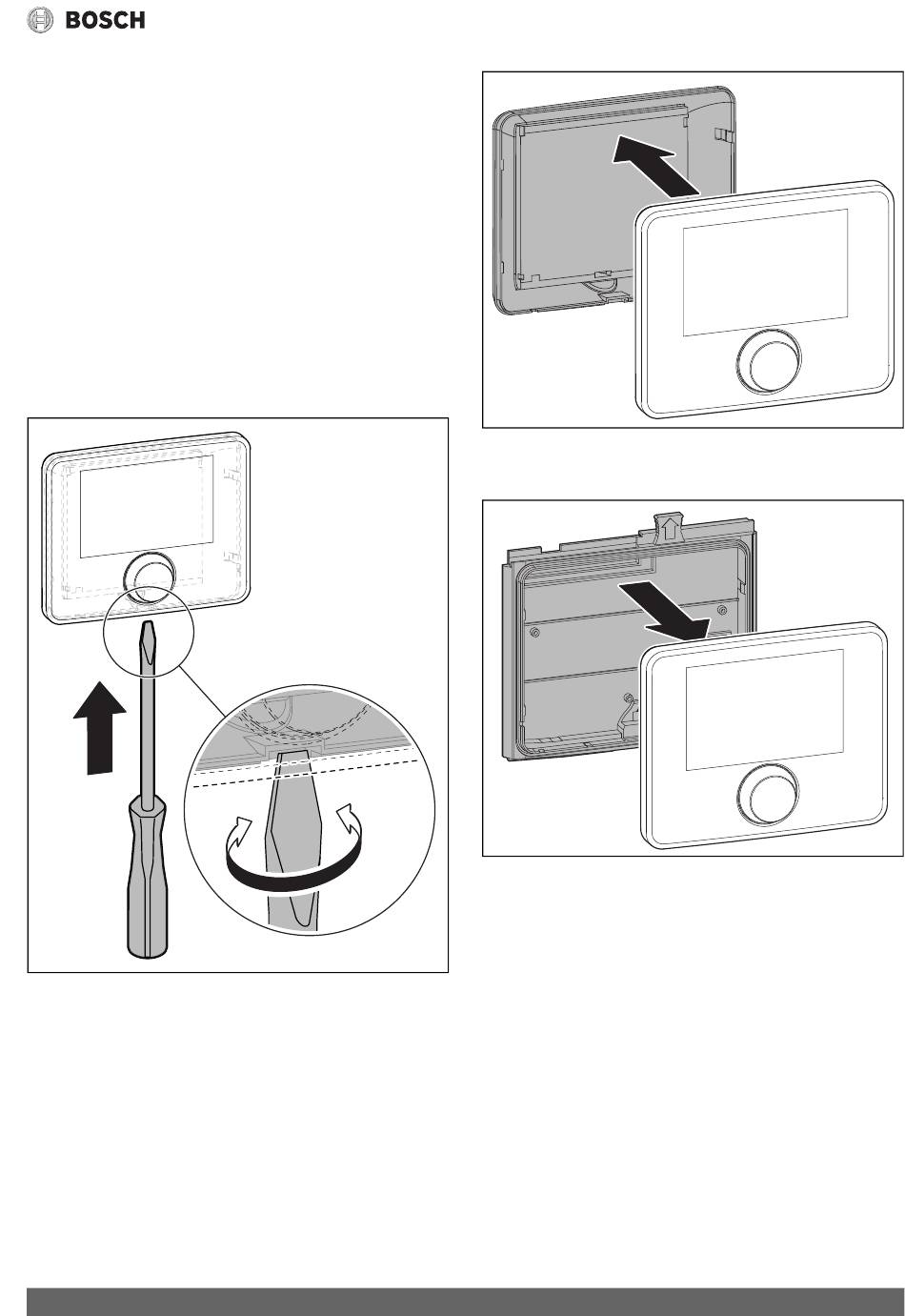 BOSCH