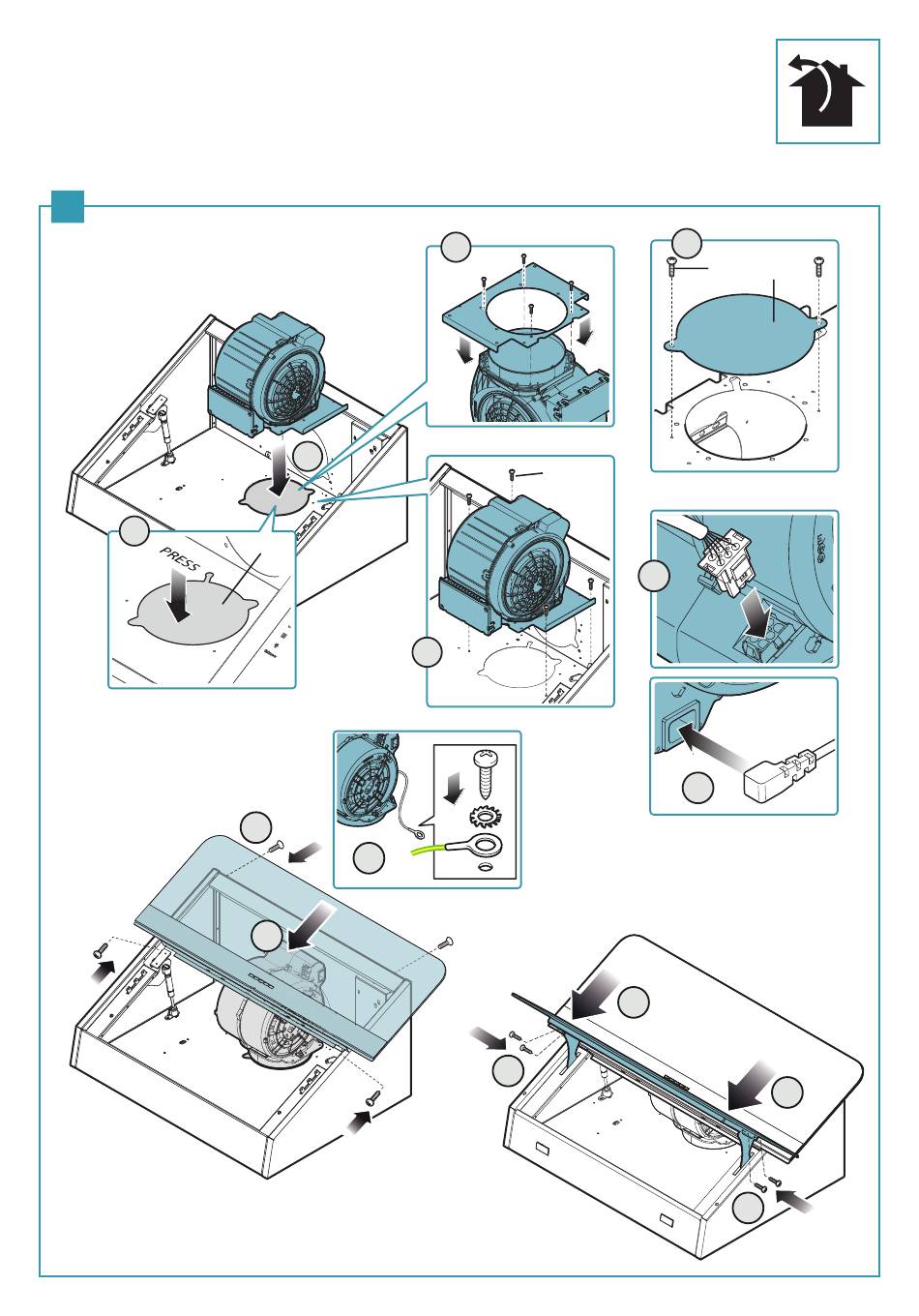 PRESS