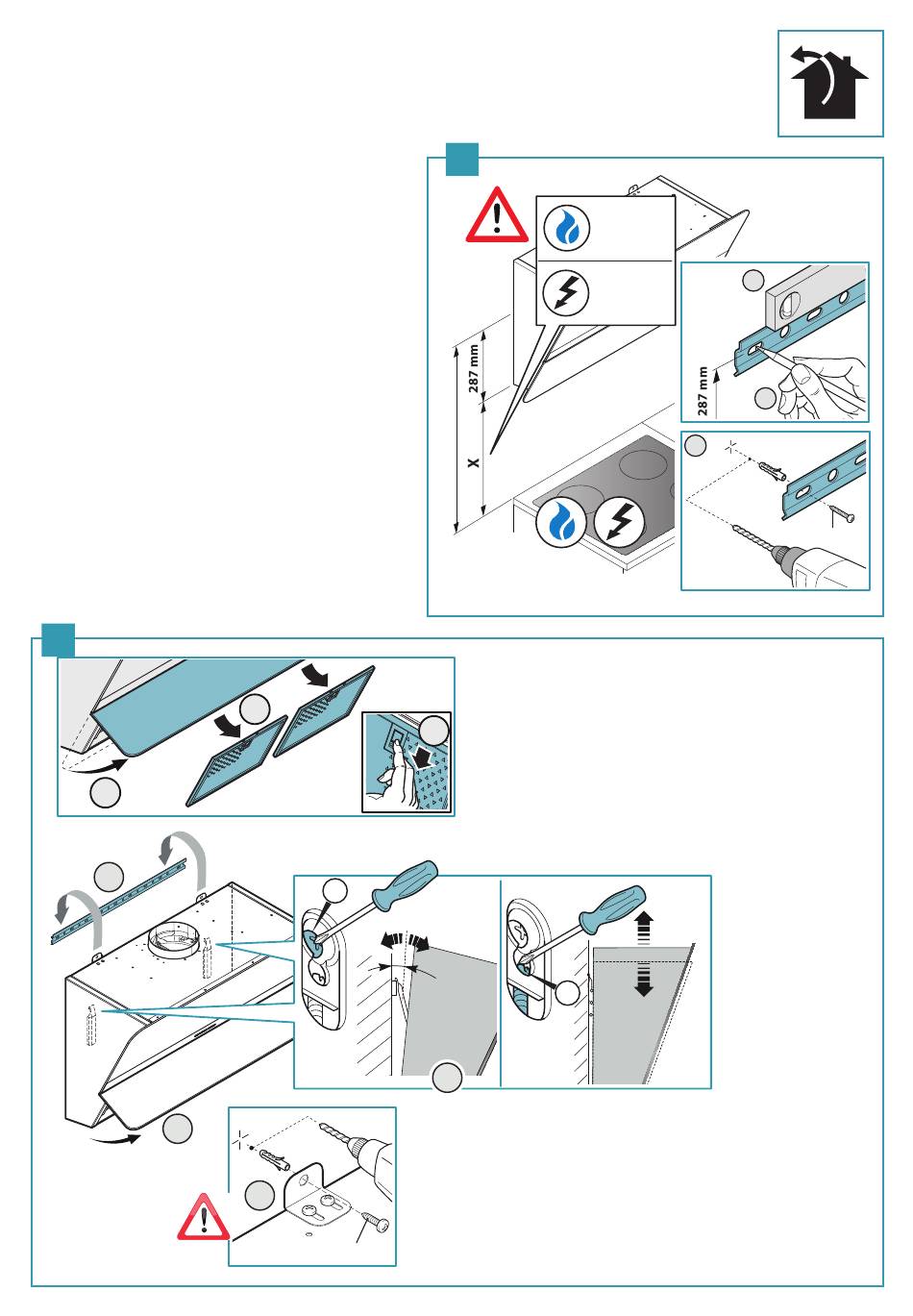 287 mm

X

287 mm