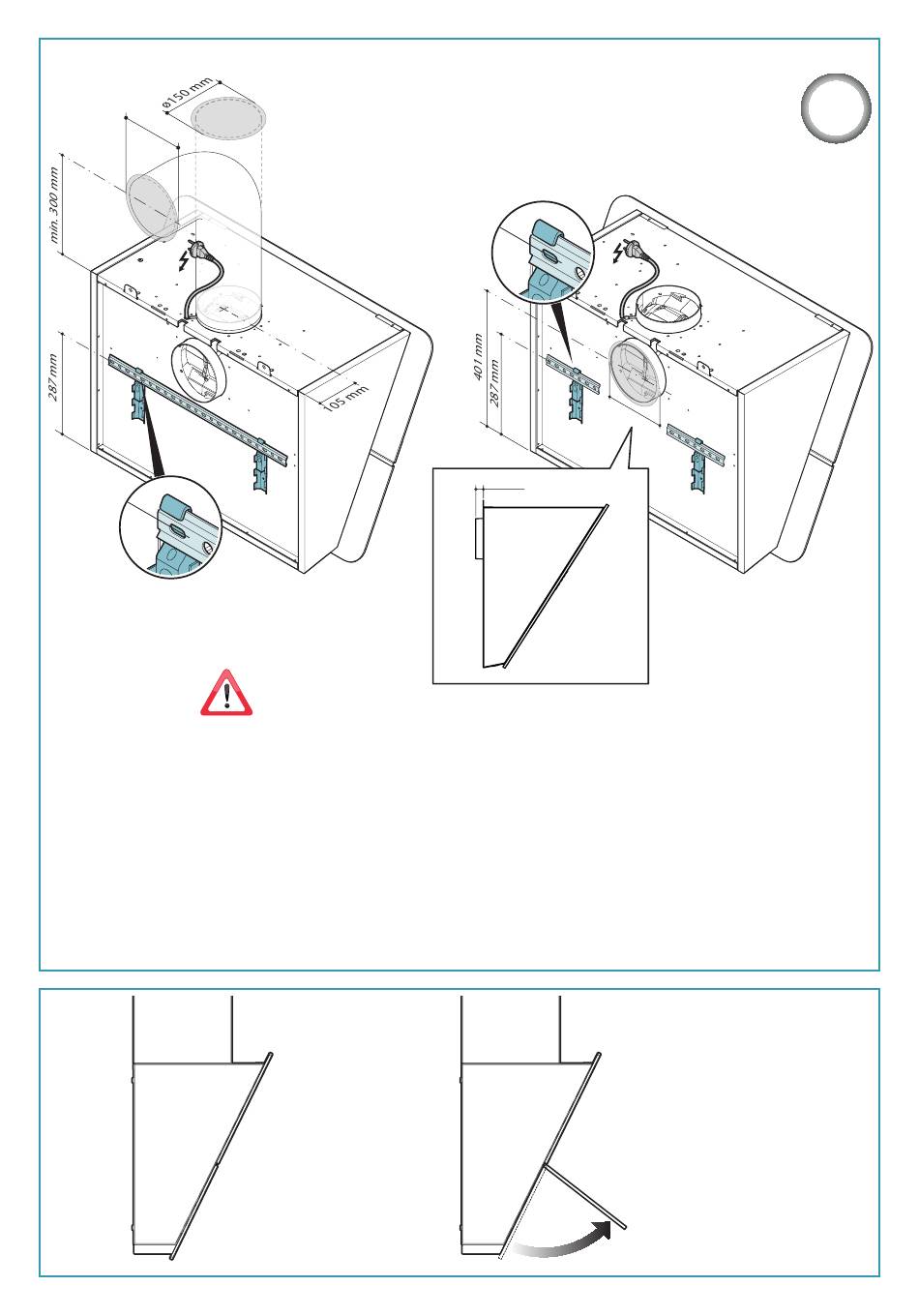 ø150 mm

min. 300 mm

287 mm

105 mm

401 mm

287 mm