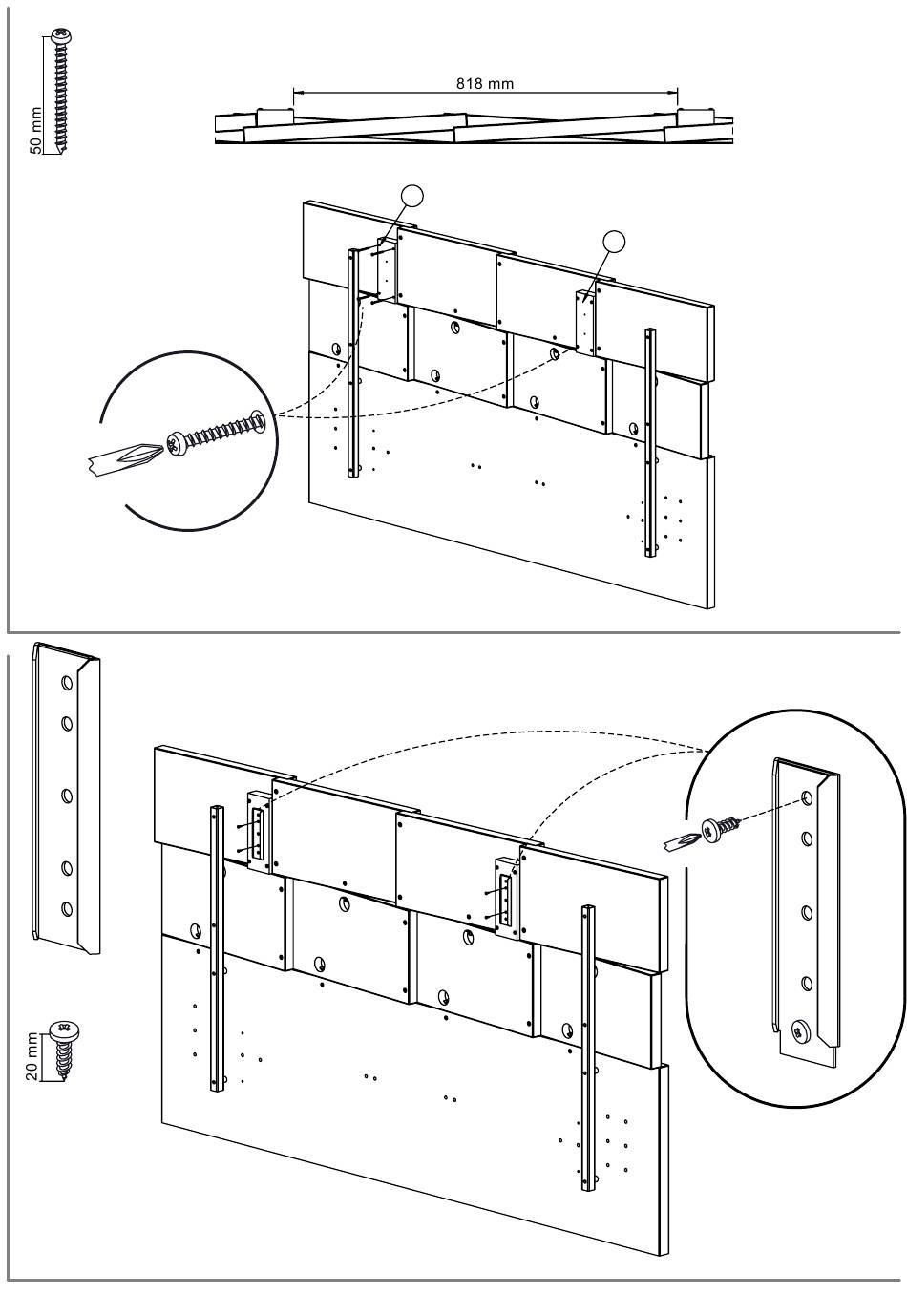 50 mm
818 mm
20 mm