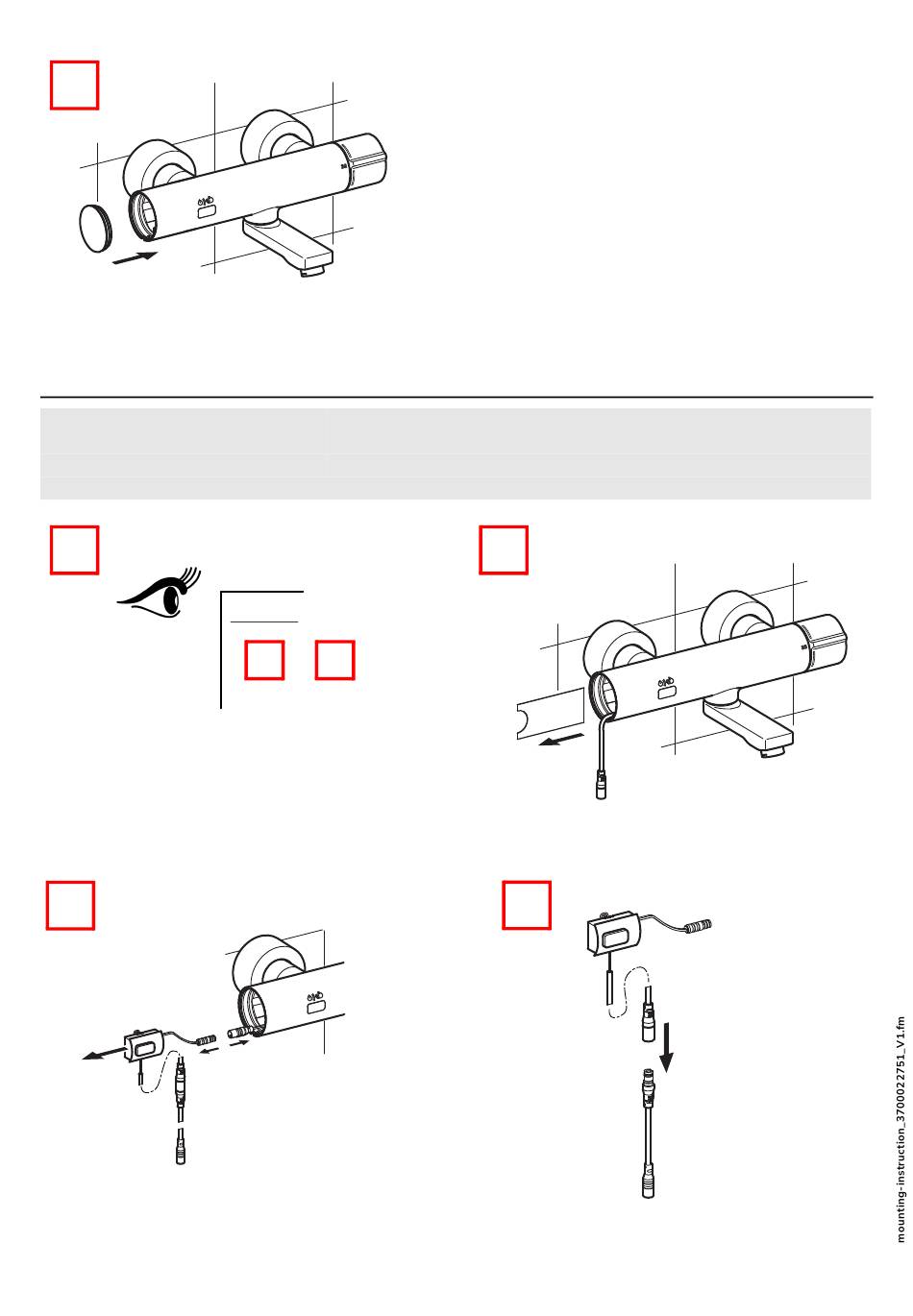 mounting-instruction_3700022751_V1.fm