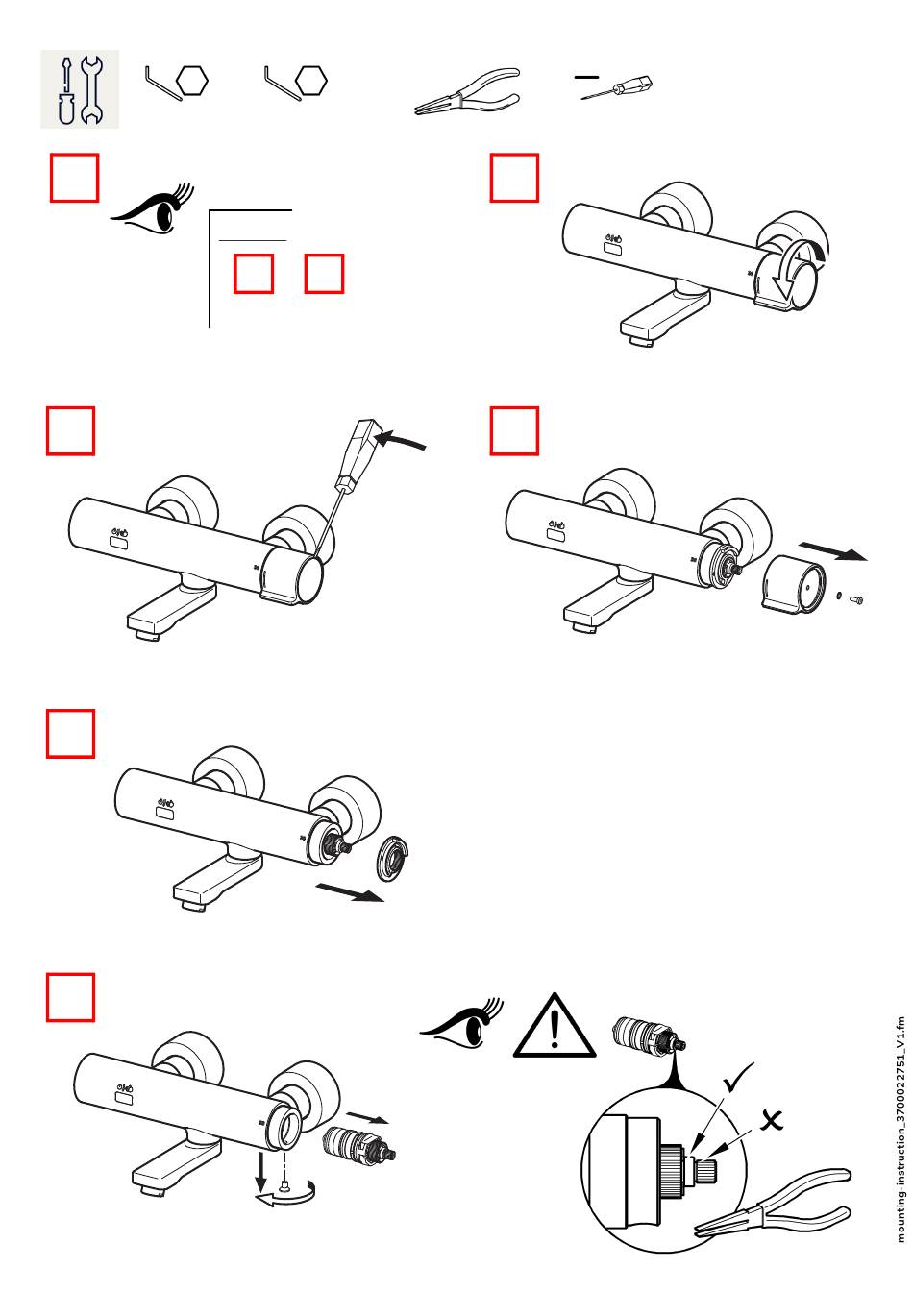 mounting-instruction_3700022751_V1.fm