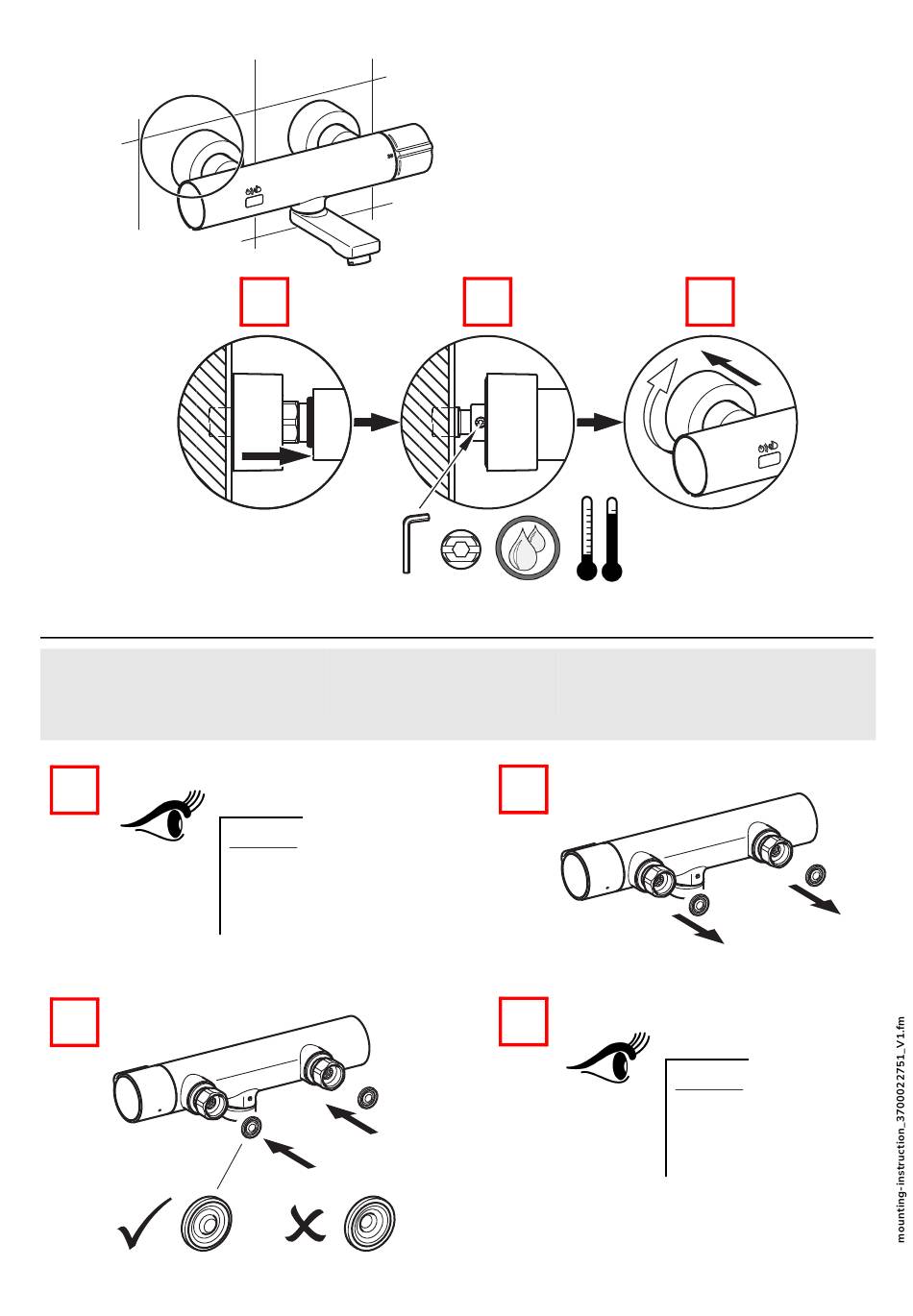 mounting-instruction_3700022751_V1.fm