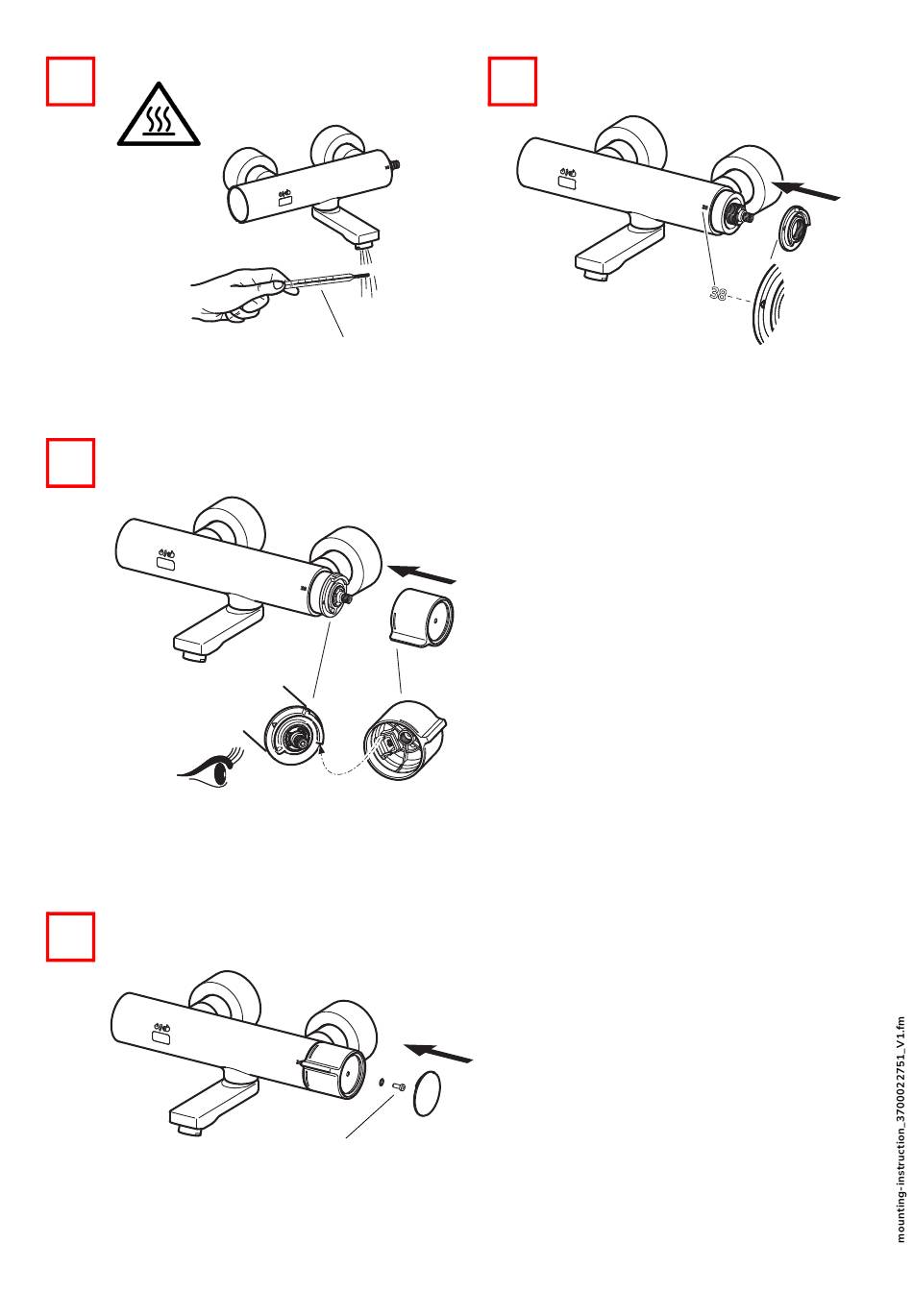 38

mounting-instruction_3700022751_V1.fm