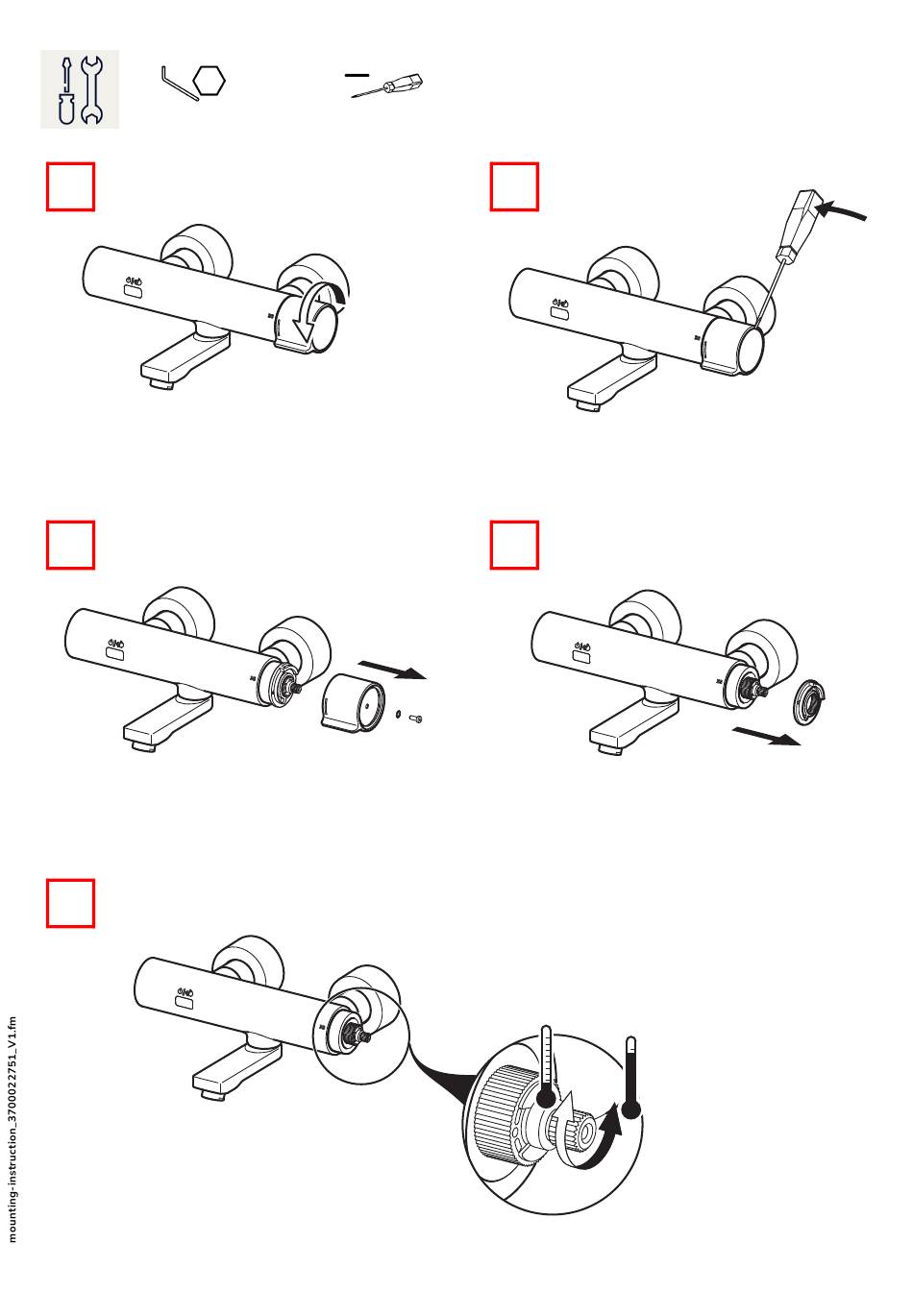 mounting-instruction_3700022751_V1.fm