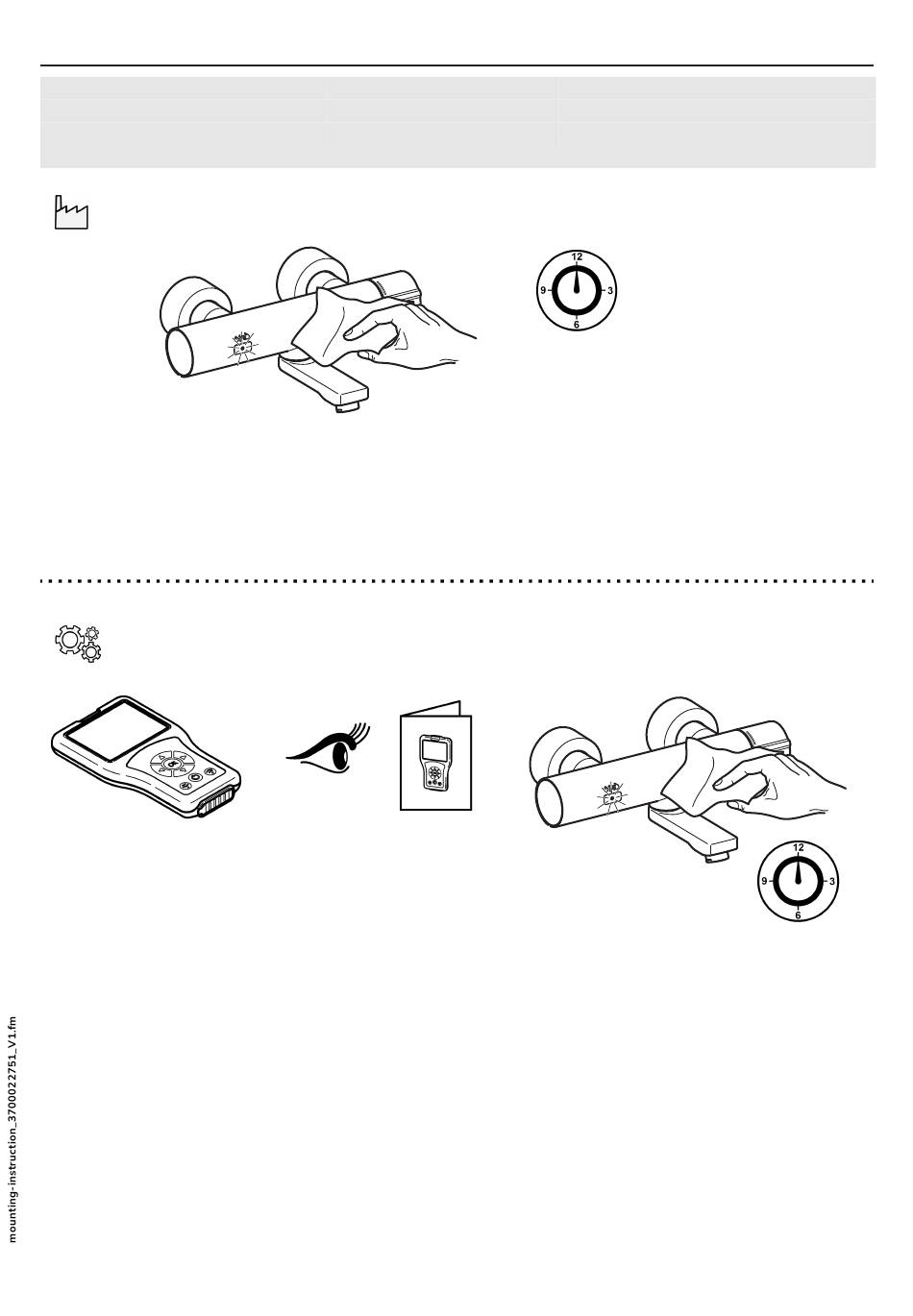 12
9
3
6

12
9
3
6

mounting-instruction_3700022751_V1.fm