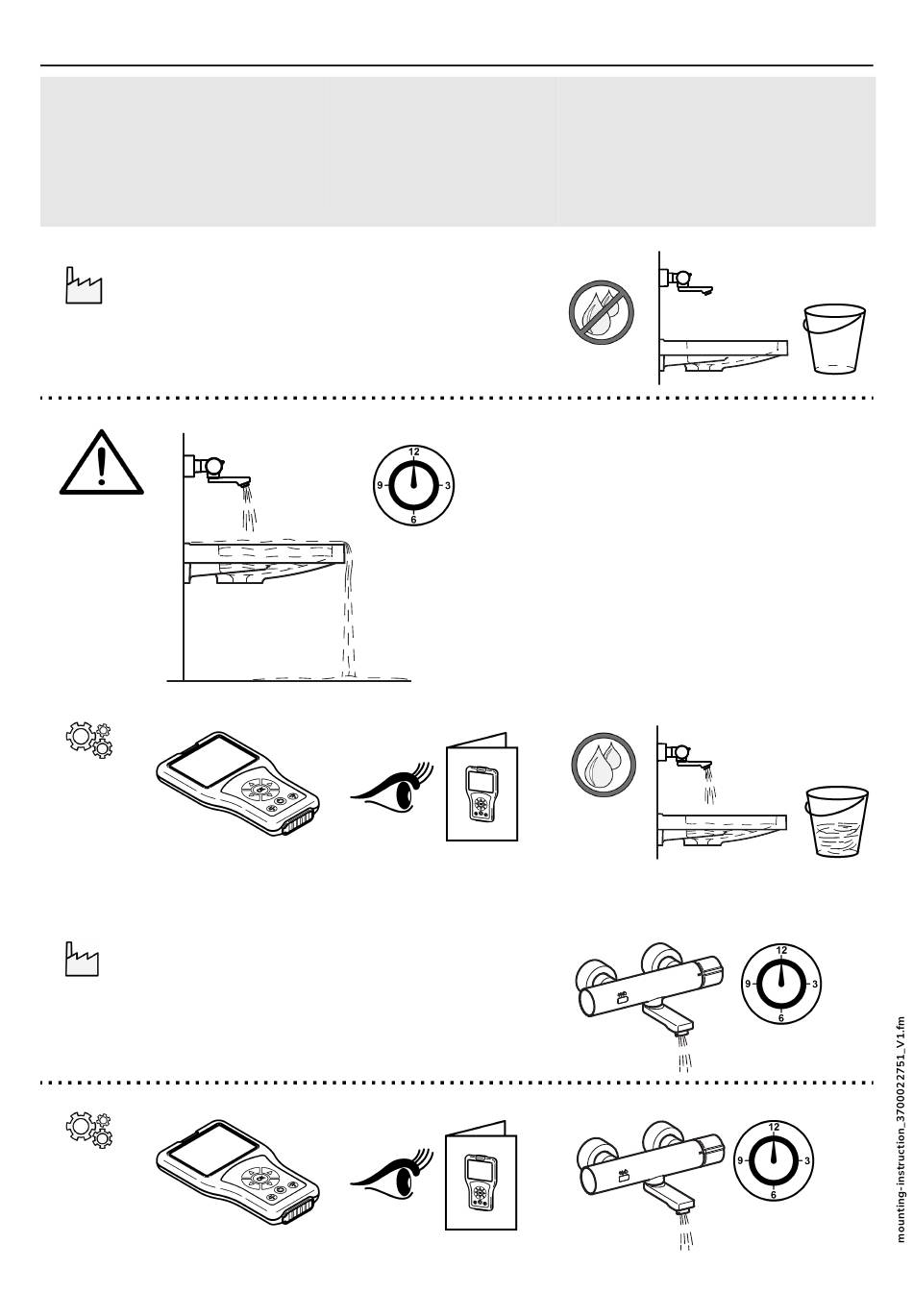 12
9
3
6

12
9
3
6

12
9
3
6

mounting-instruction_3700022751_V1.fm