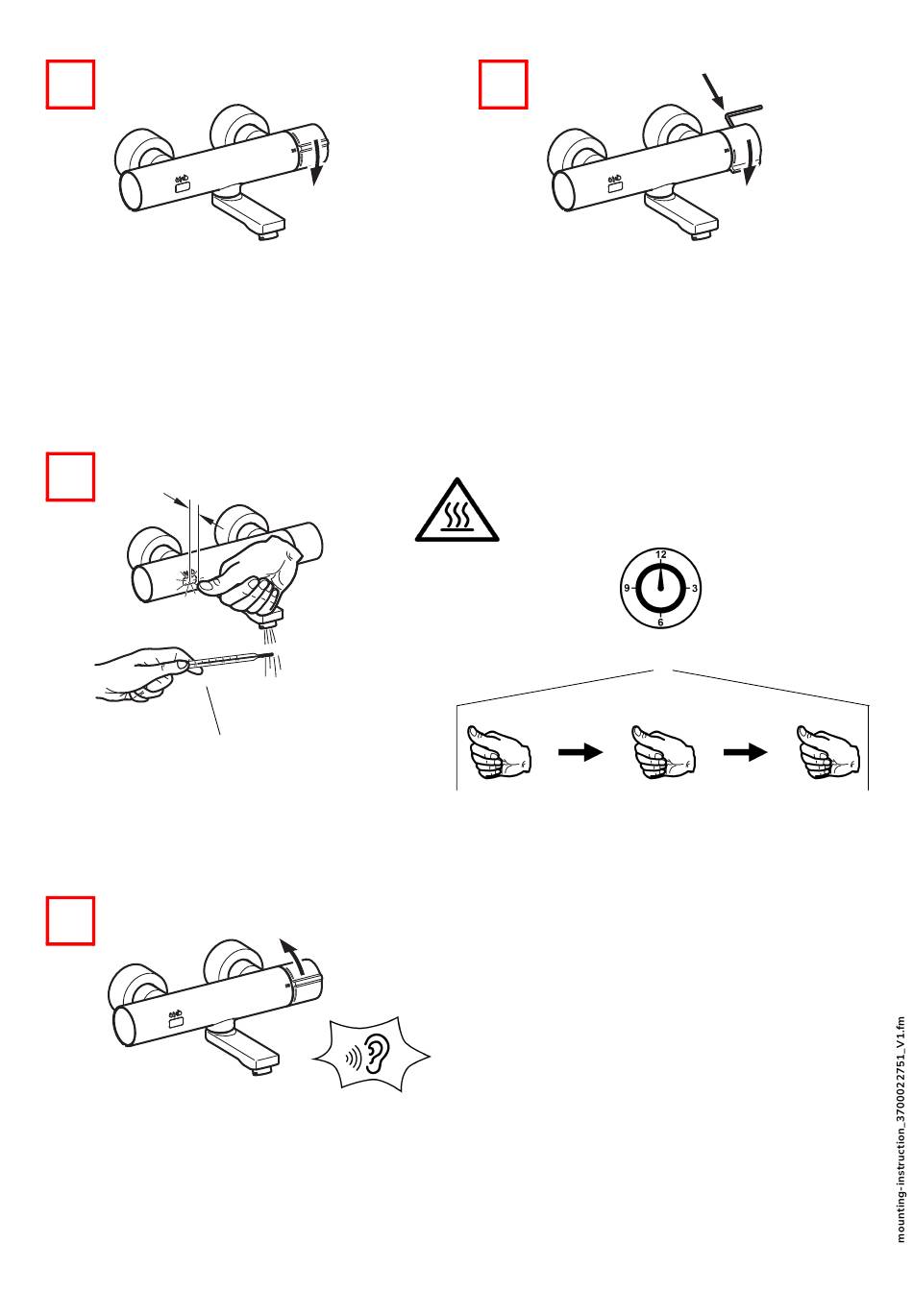 12
9
3
6

mounting-instruction_3700022751_V1.fm