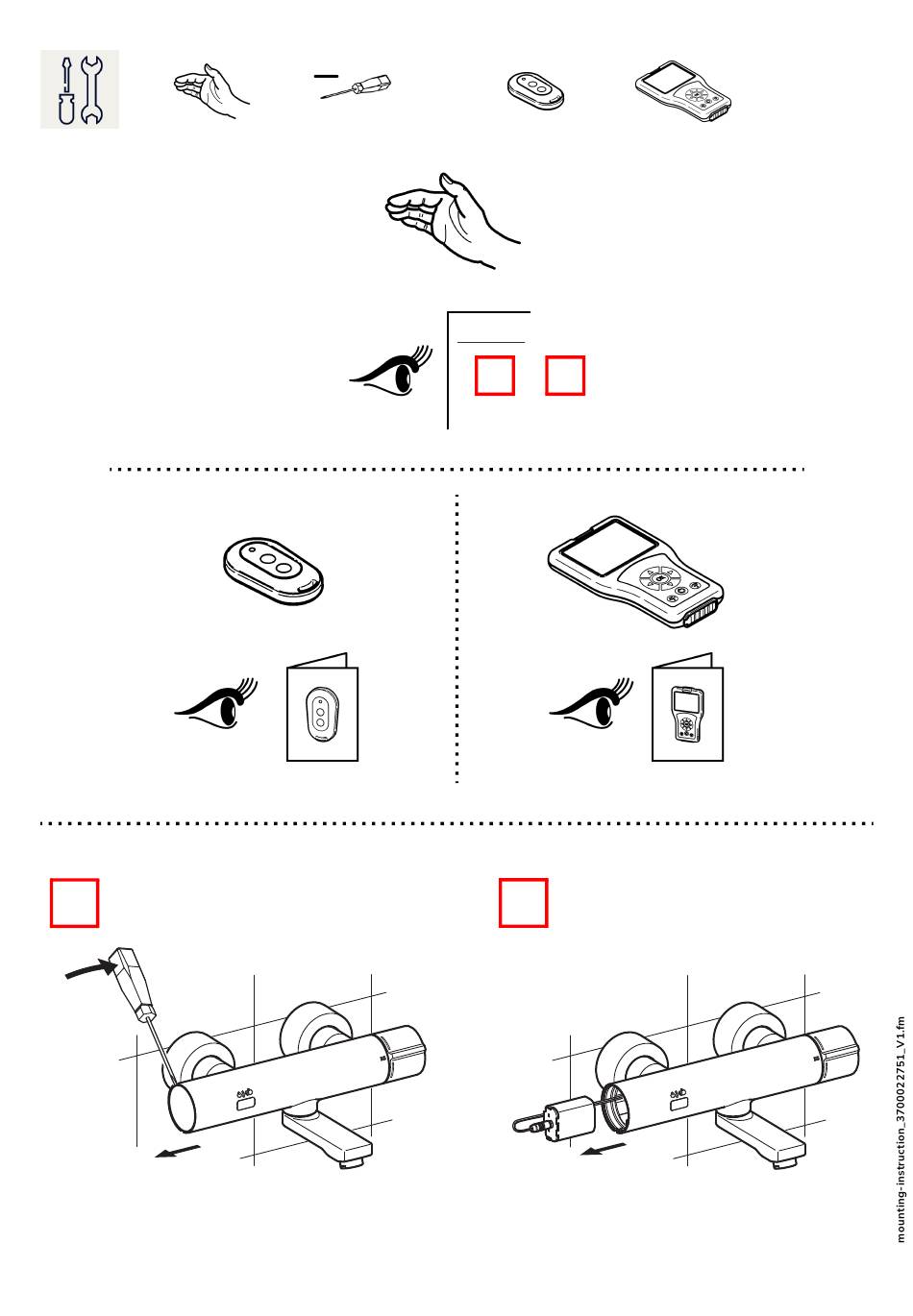 mounting-instruction_3700022751_V1.fm