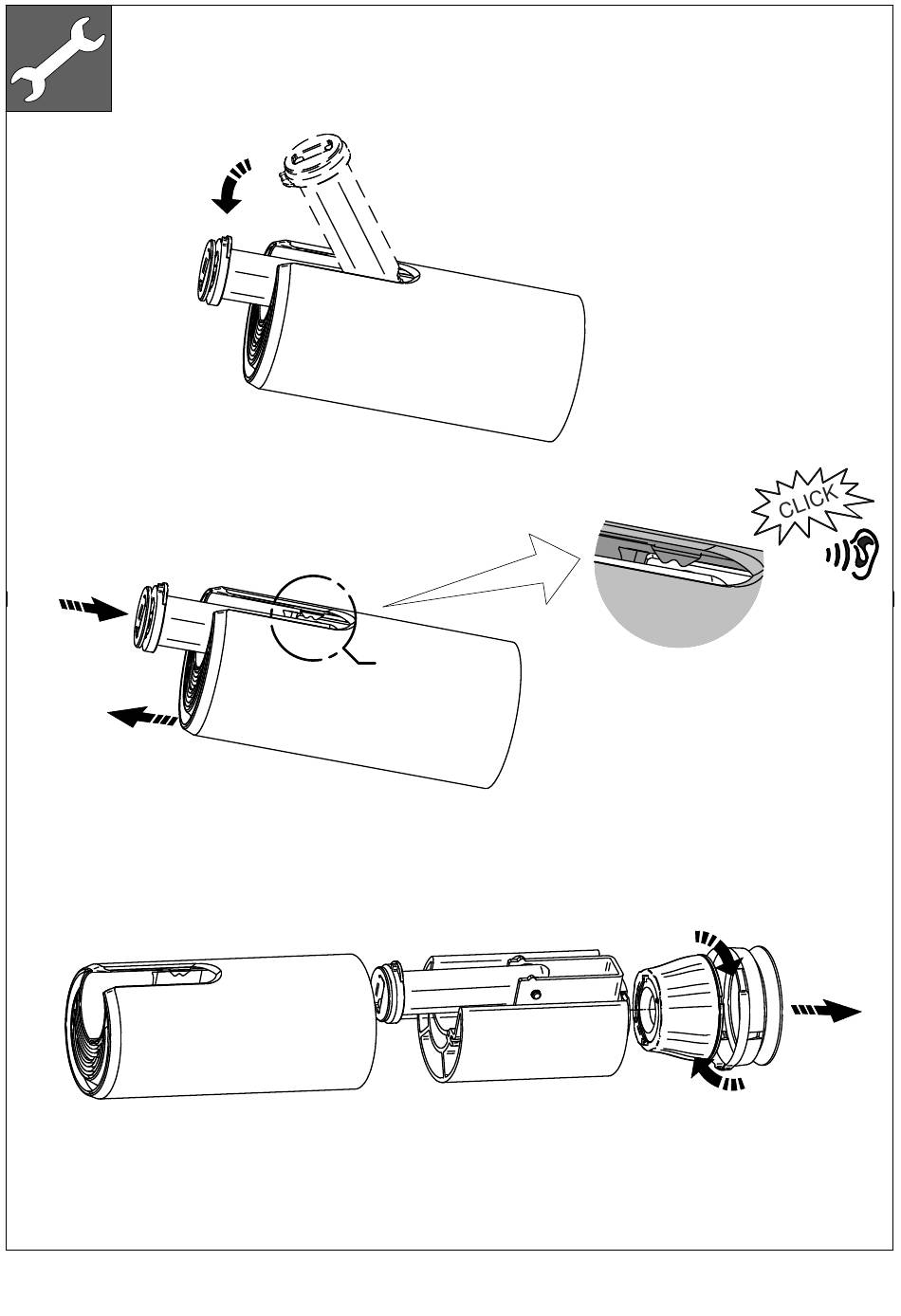 CLICK