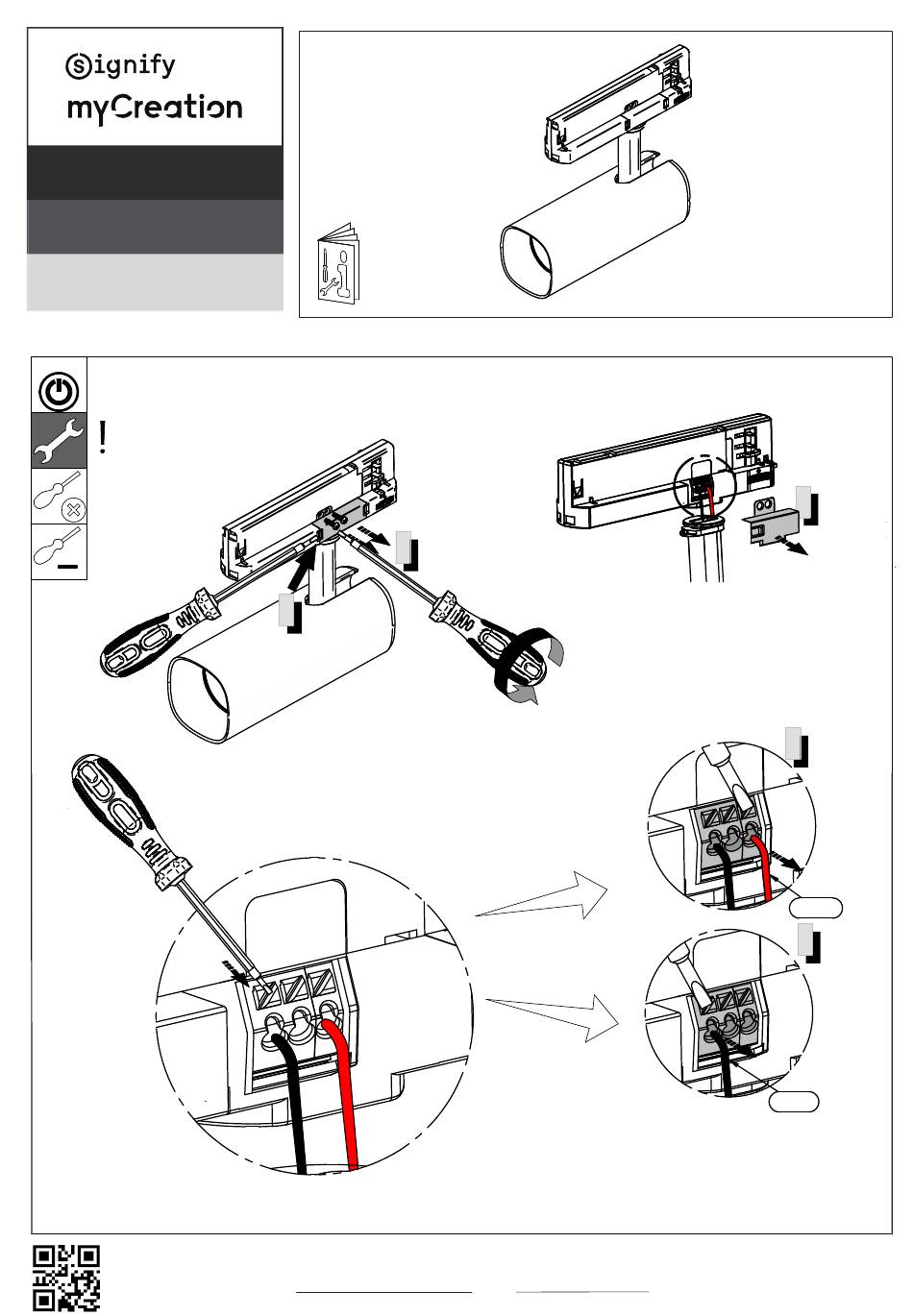 Signify
myCreation

!