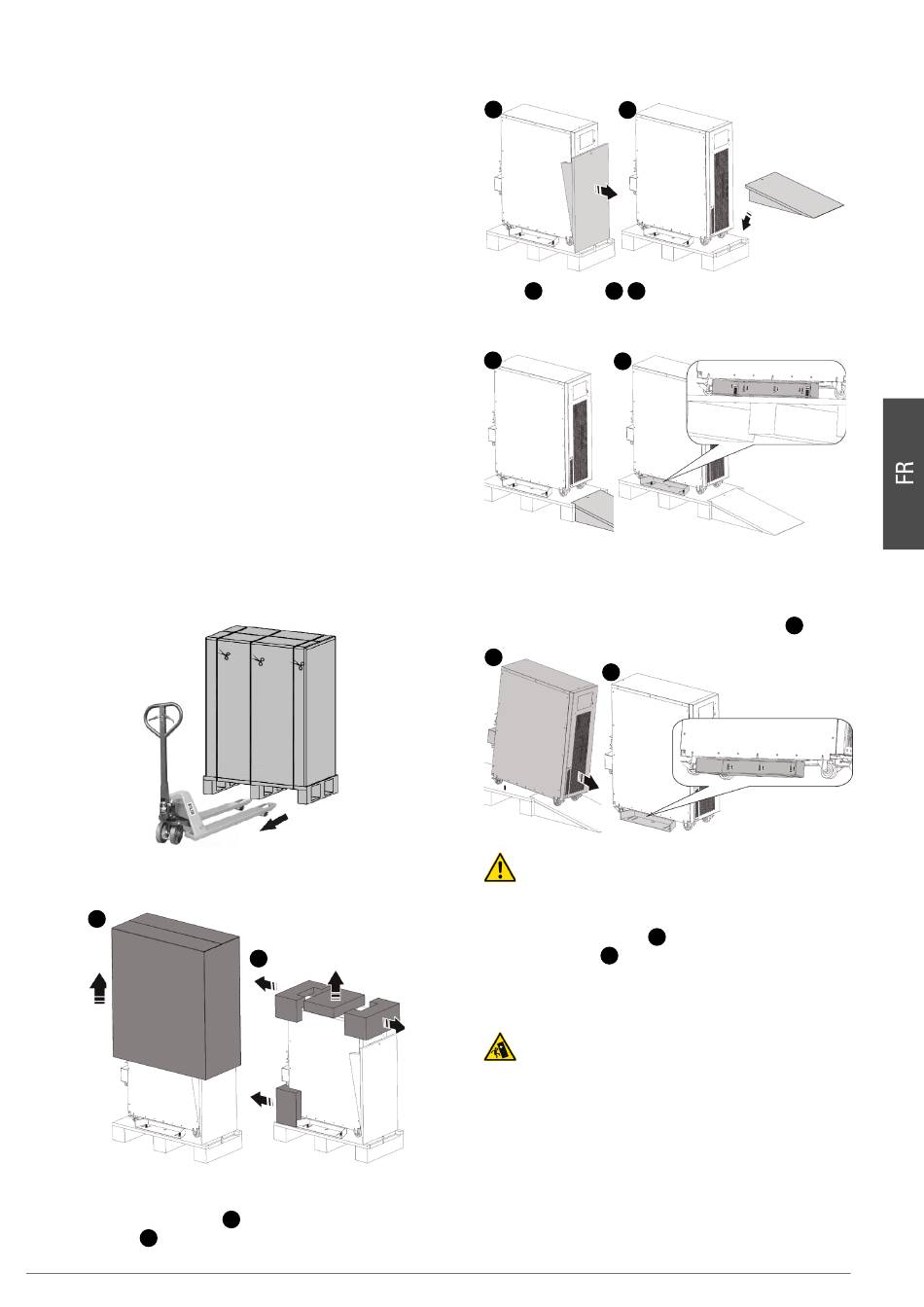 FR