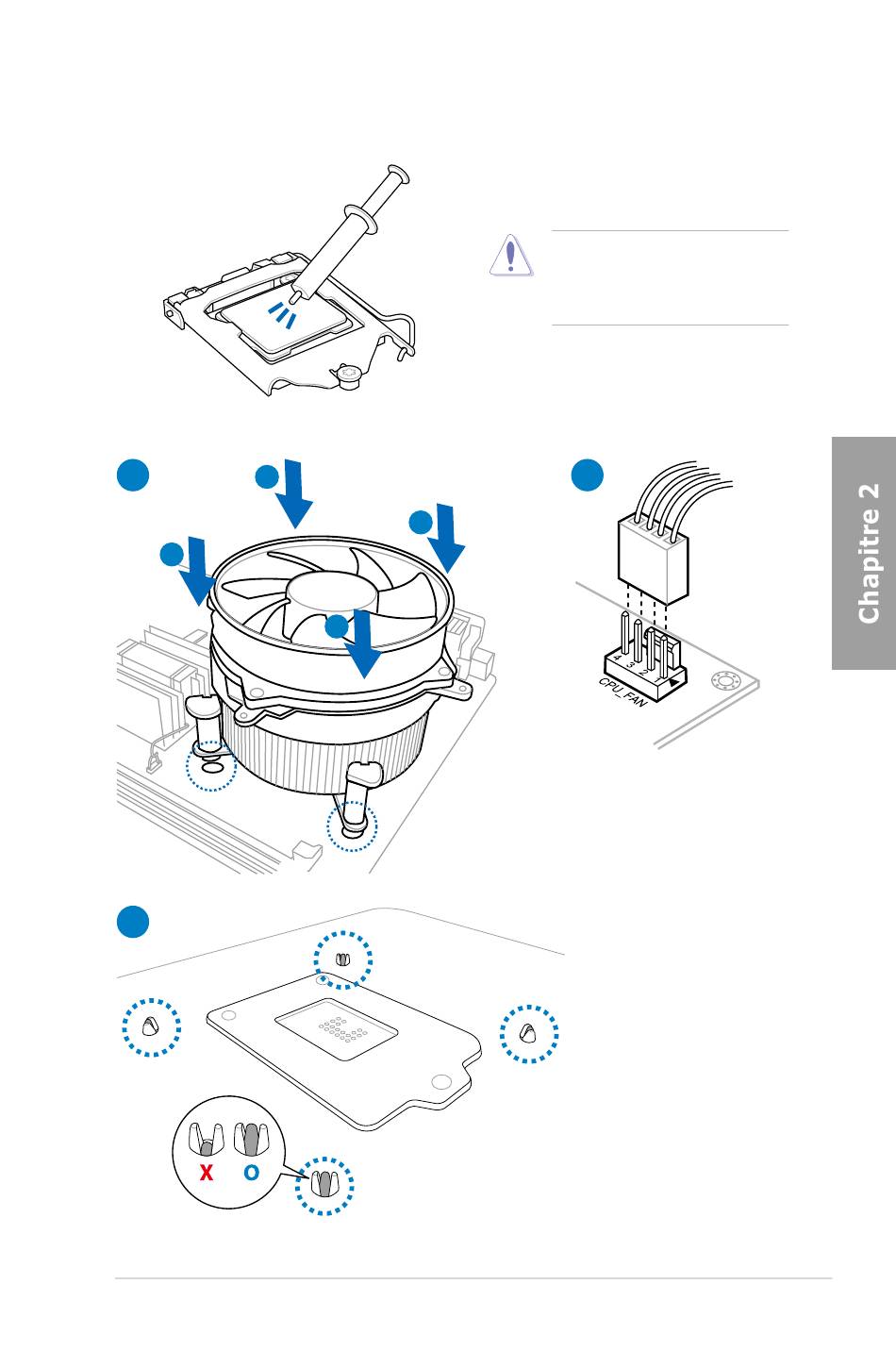 Chapitre 2

4 3 2 1
CPU_FAN

X O