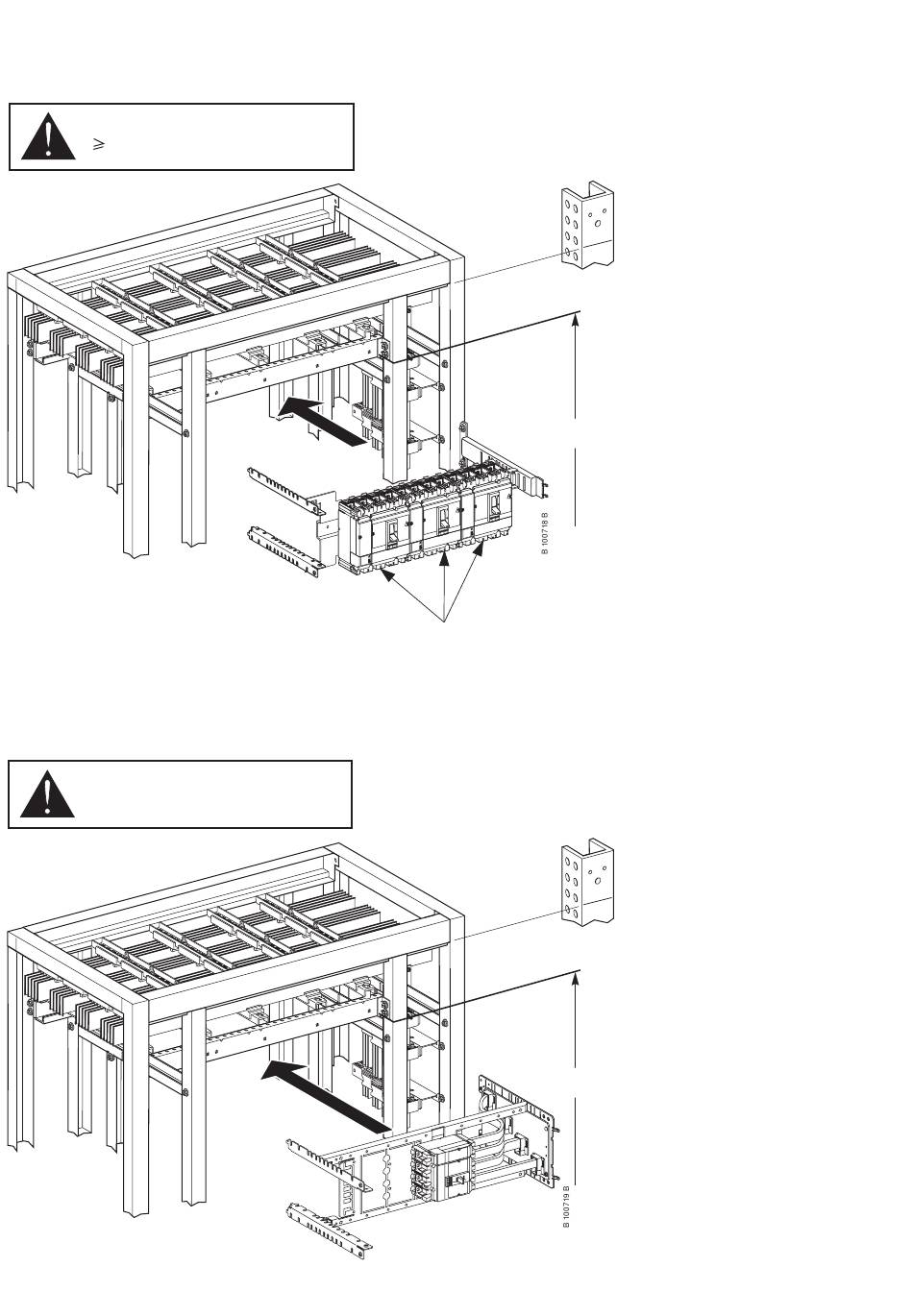 $\geqslant$

B 100718 B

B 100719 B