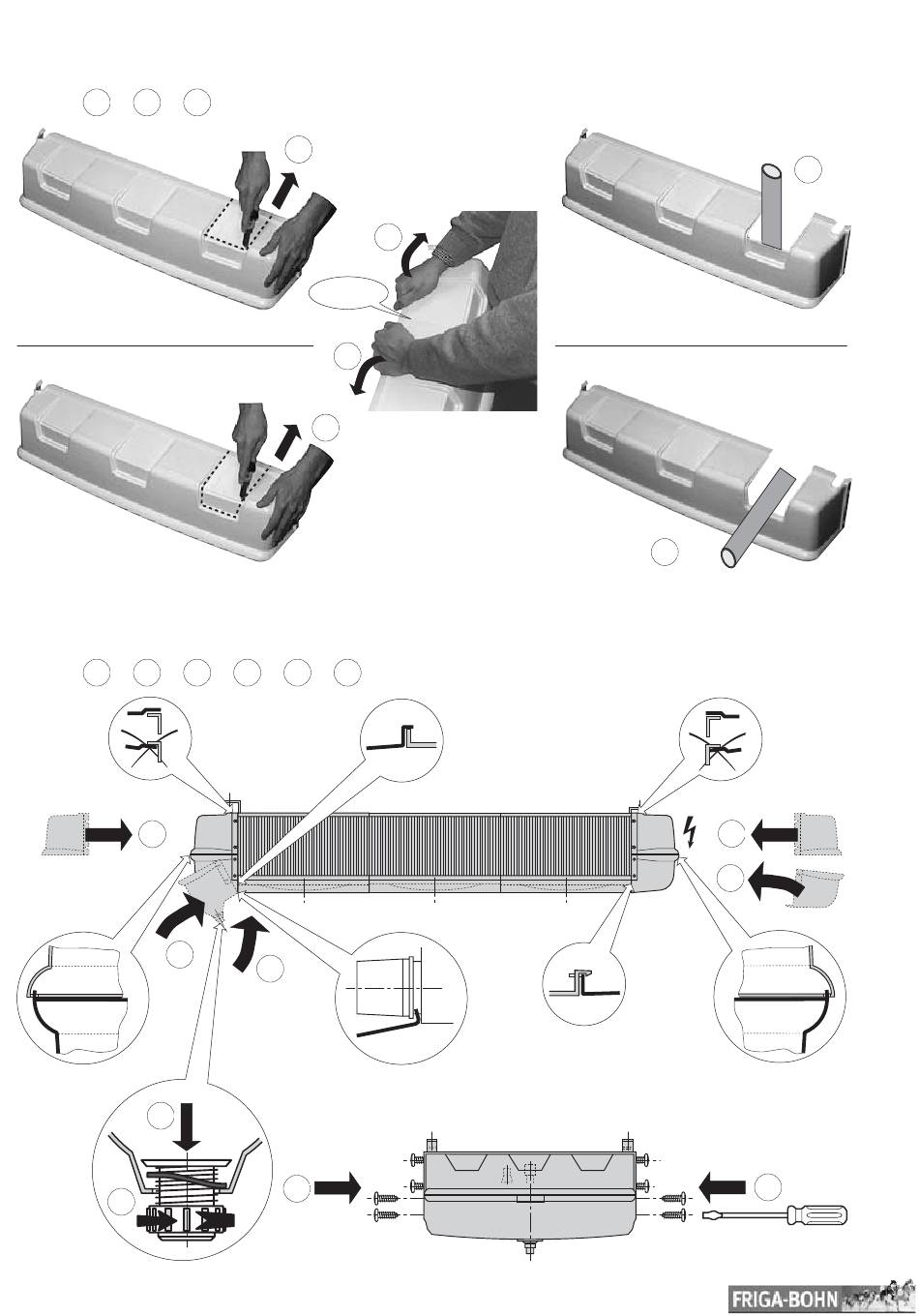 FRIGA-BOHN