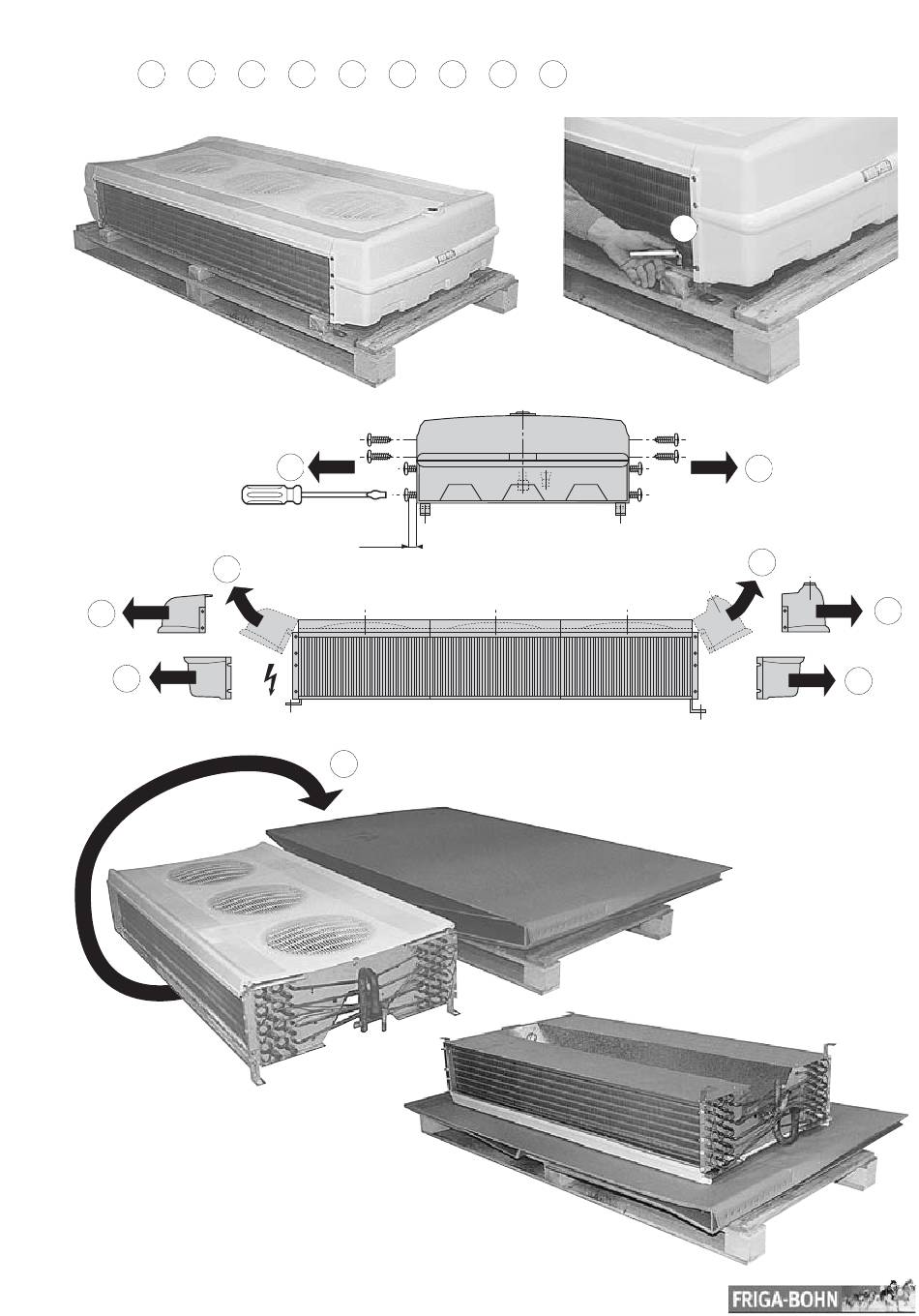 FRIGA-BOHN