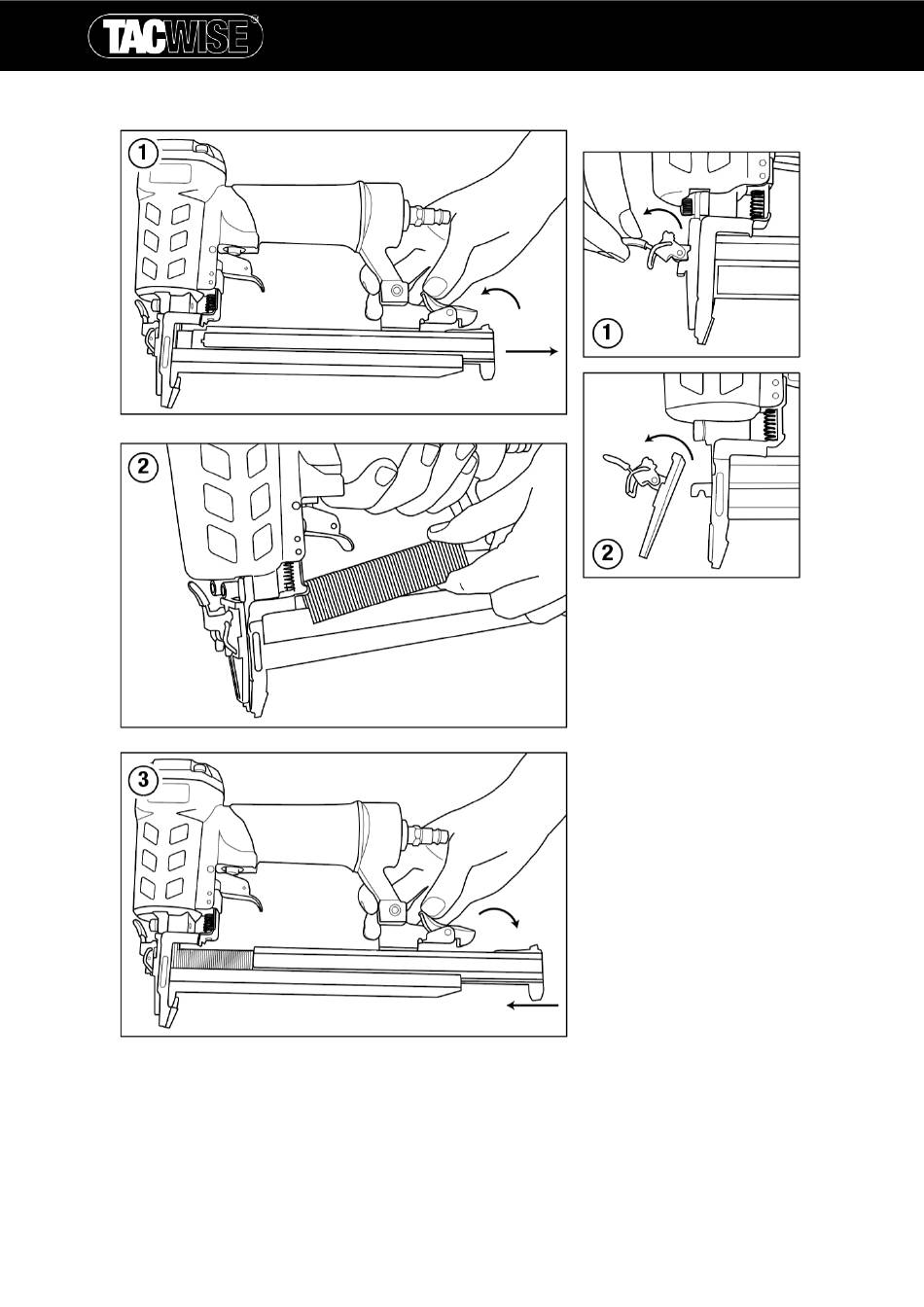 TACWISE

1

2

3

1

2