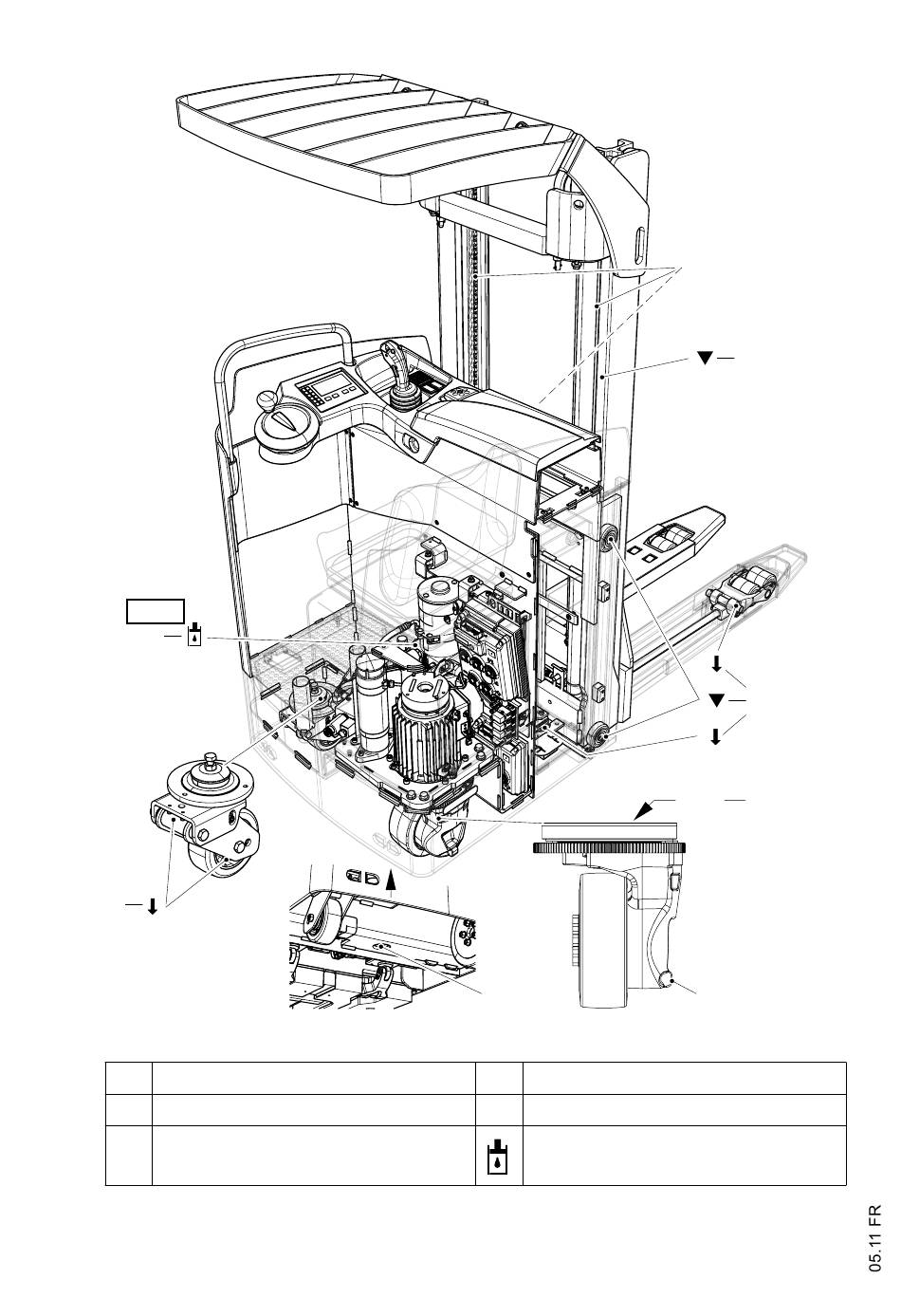 05.11 FR