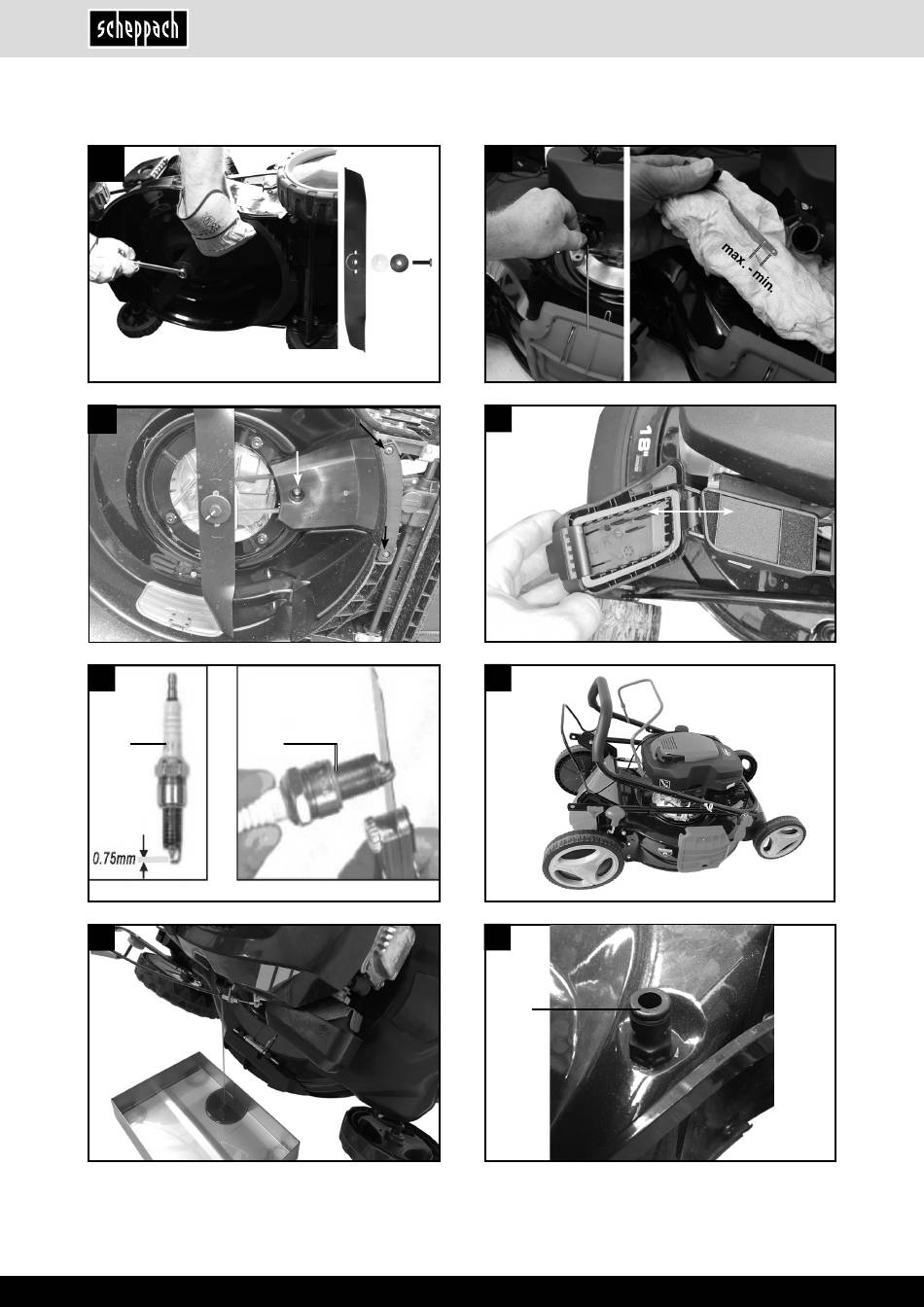 scheppach

max. - min.

18"

0.75mm