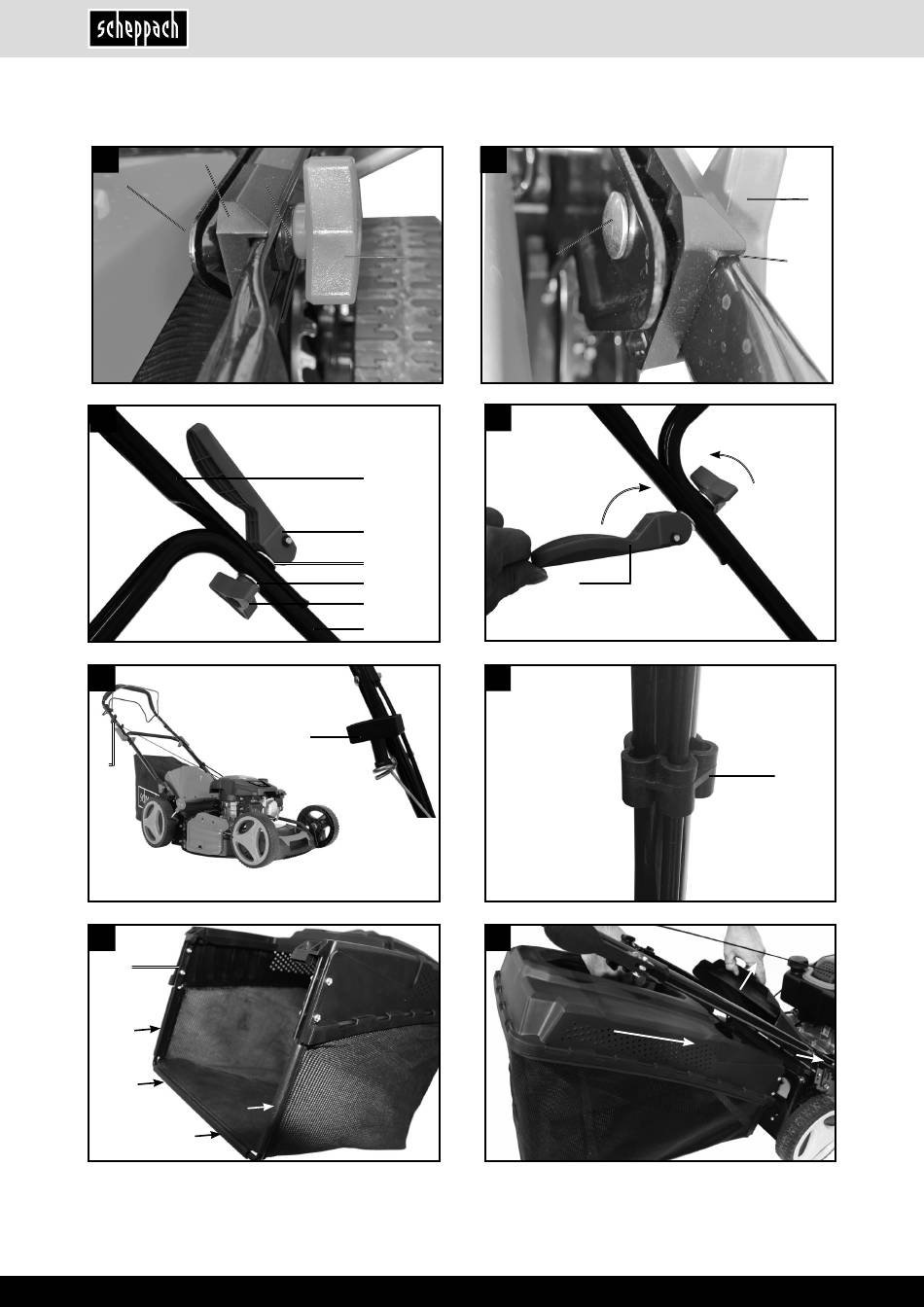 scheppach