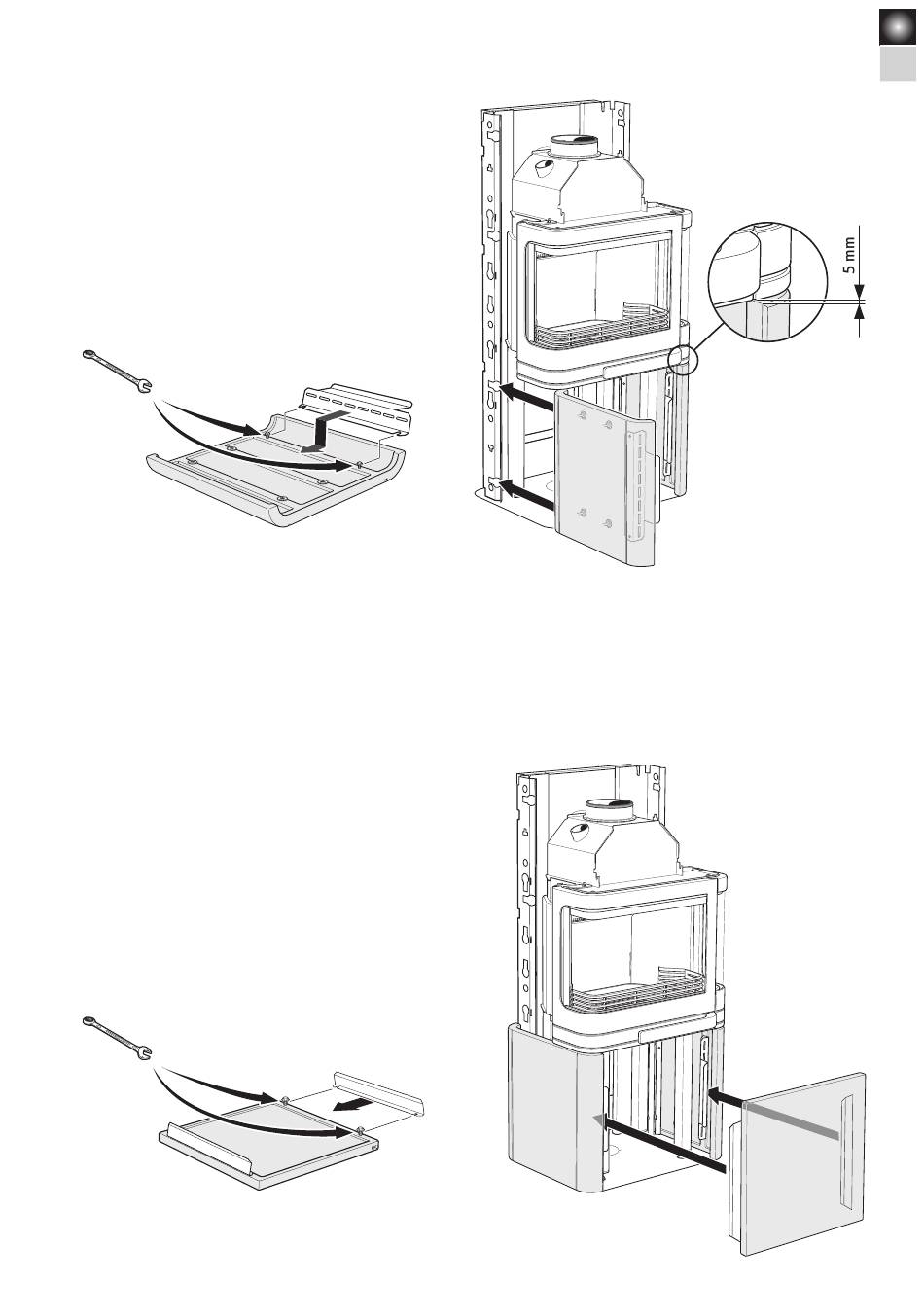 5 mm