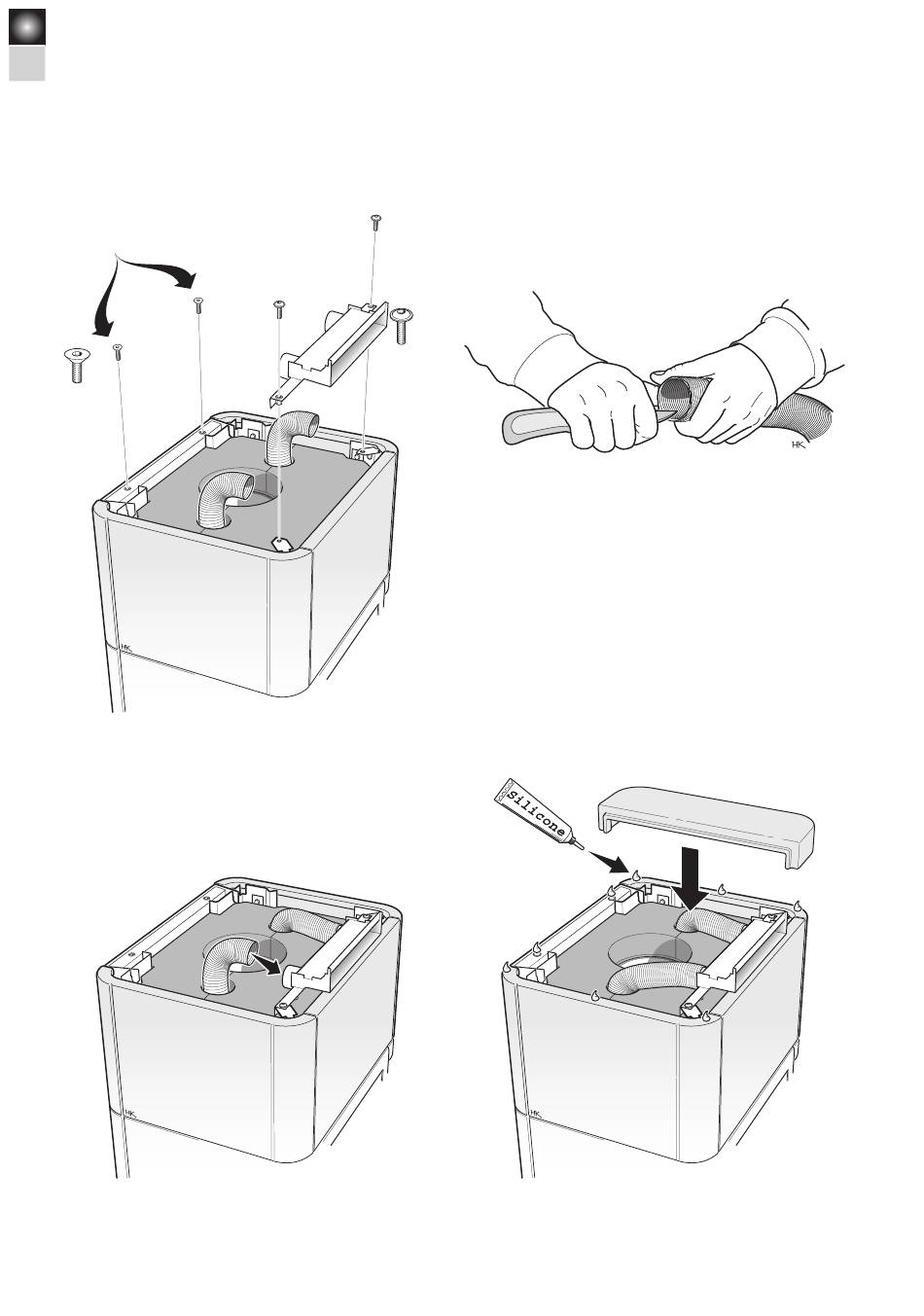 HK

HK

Silicone

HK

HK