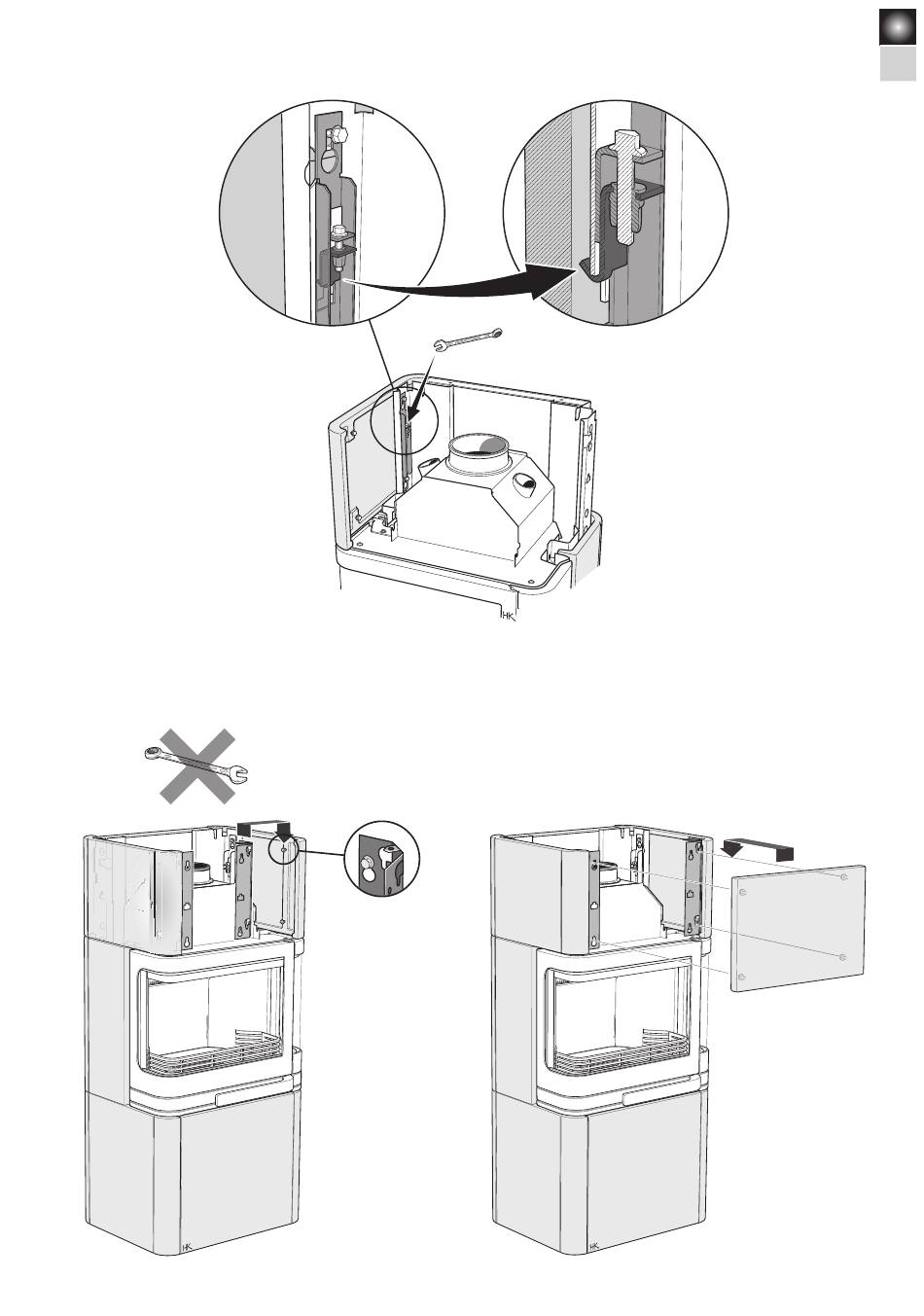 HK

HK

HK