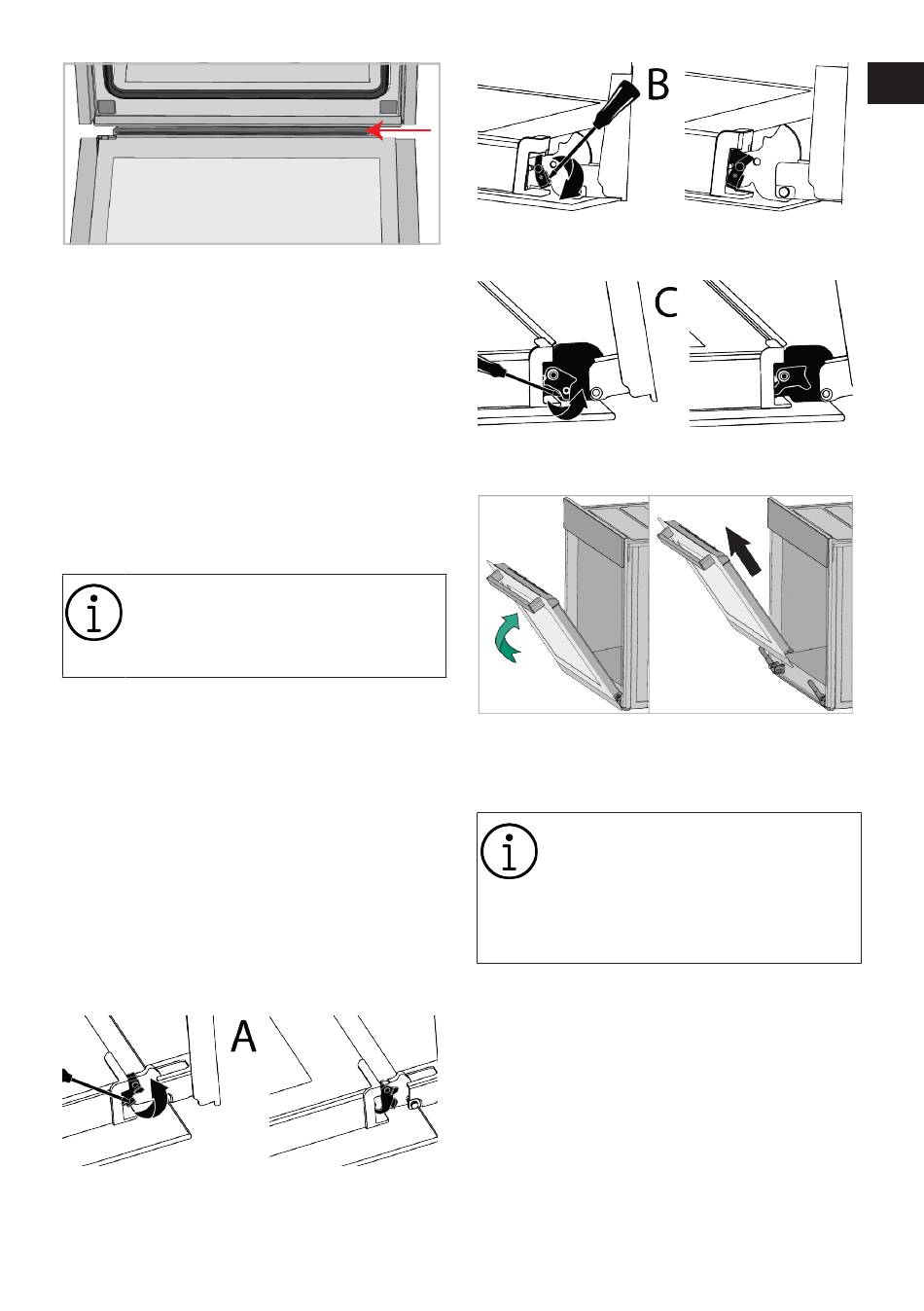 B

C

A