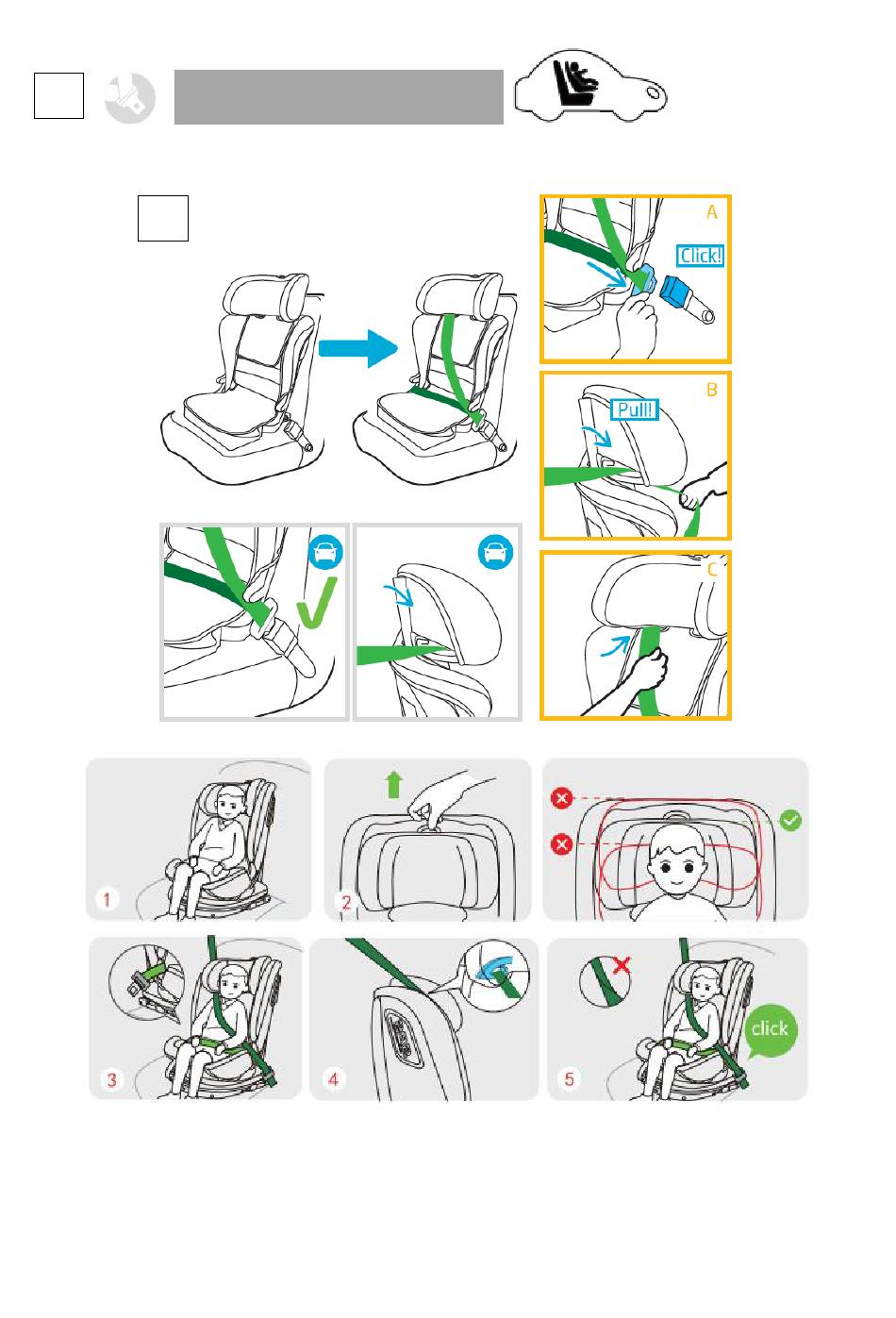 A

Click!

B

Pull!

C

1

2

3

4

5

click