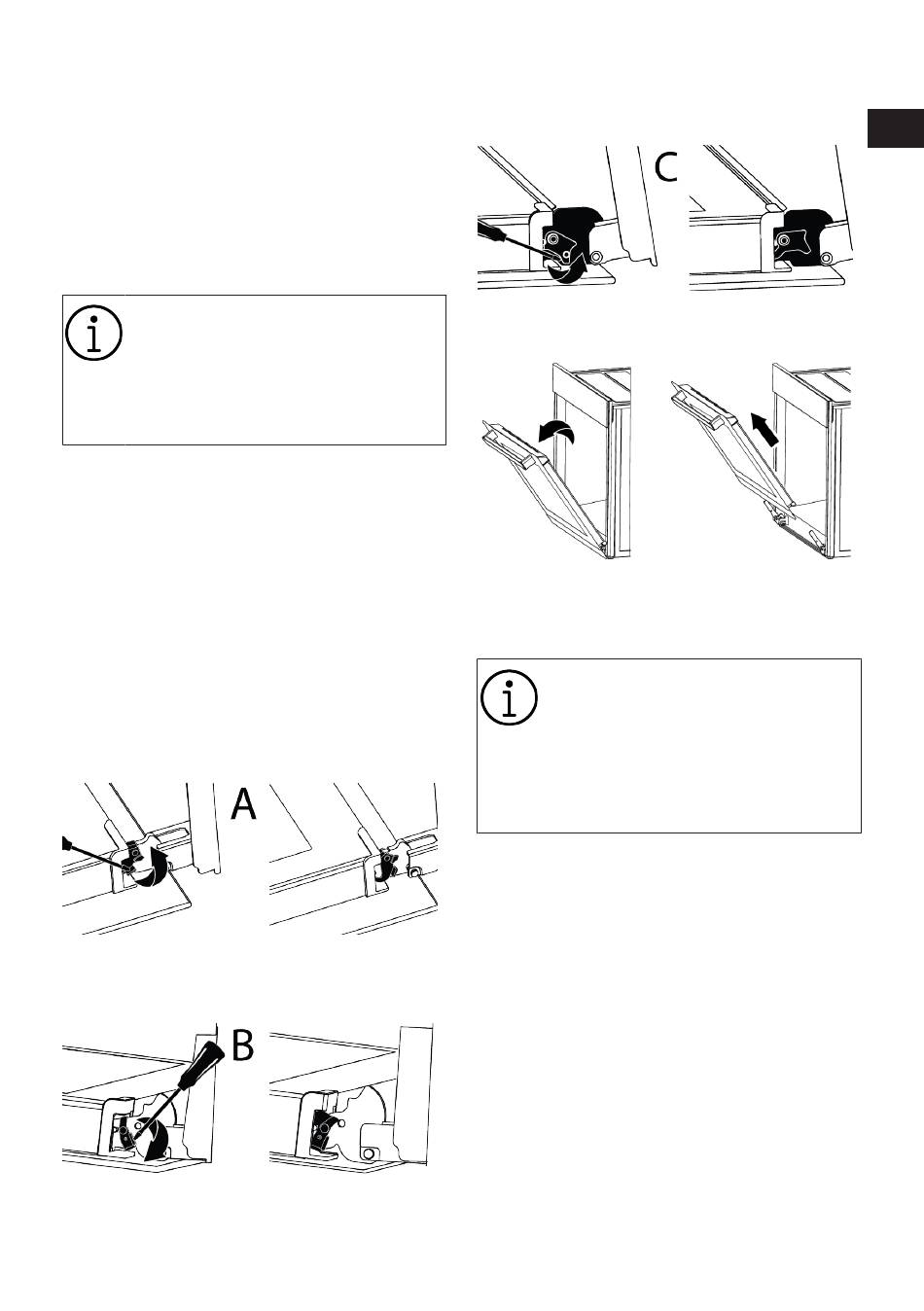 C

A

B